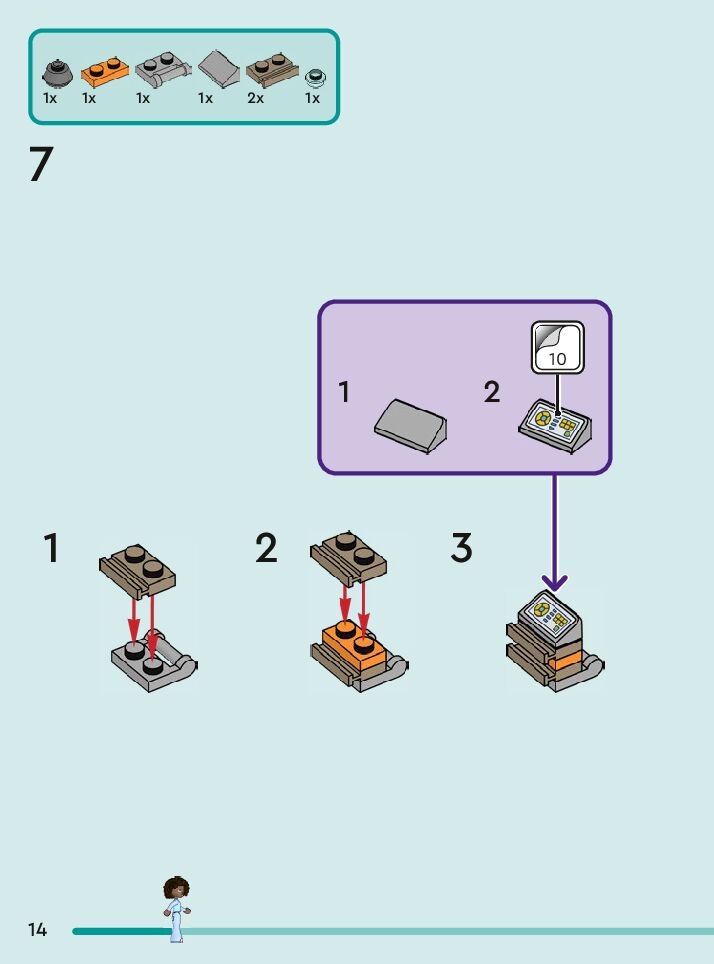 1x 1x 1x 1x 2x 1x

7

1 2

10

1 2 3

14