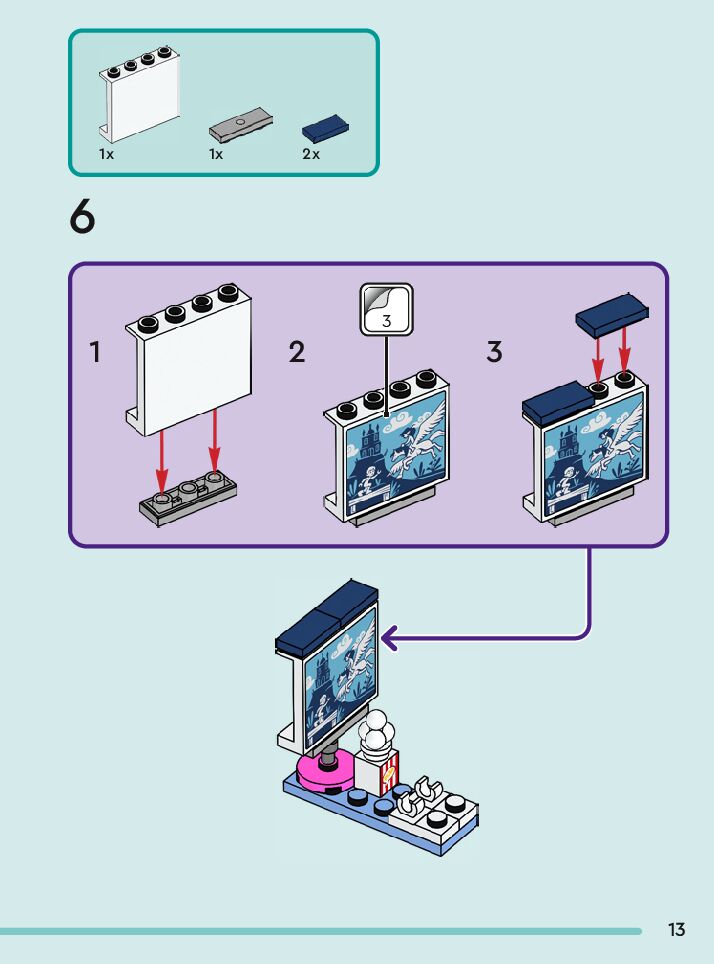 1x
1x
2x

6

1
2
3
3

13