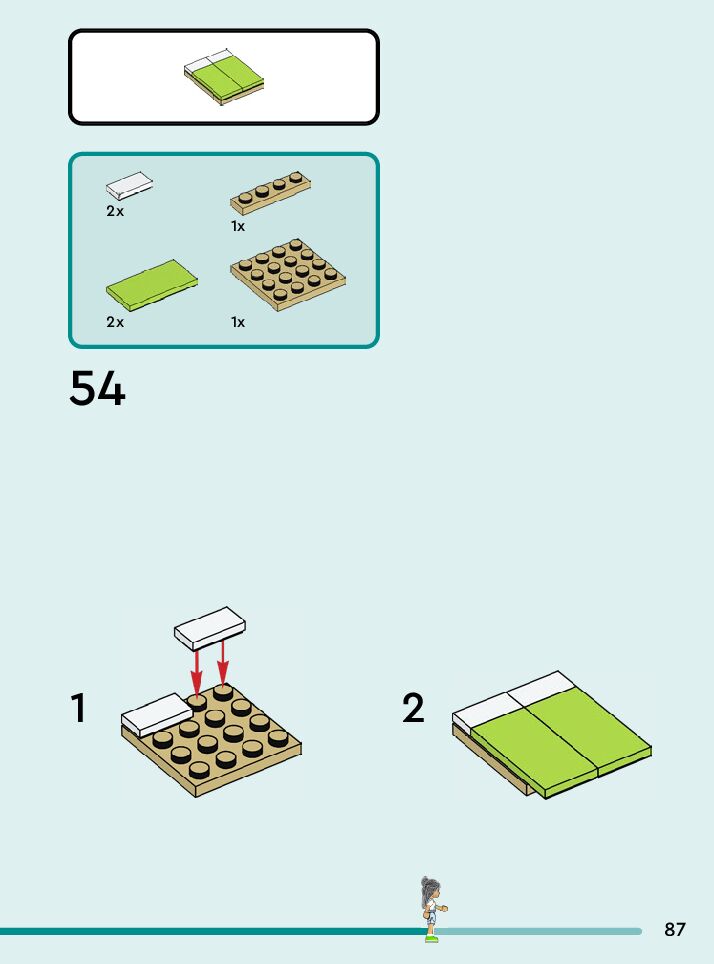 2x

1x

2x

1x

54

1

2

87