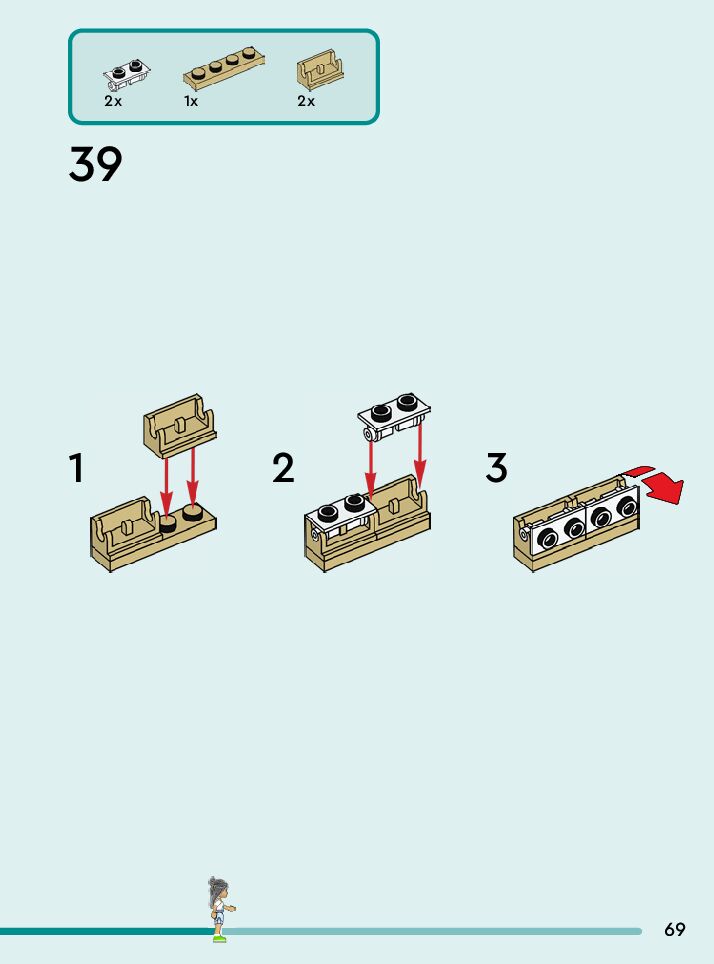 2x 1x 2x

39

1

2

3

69