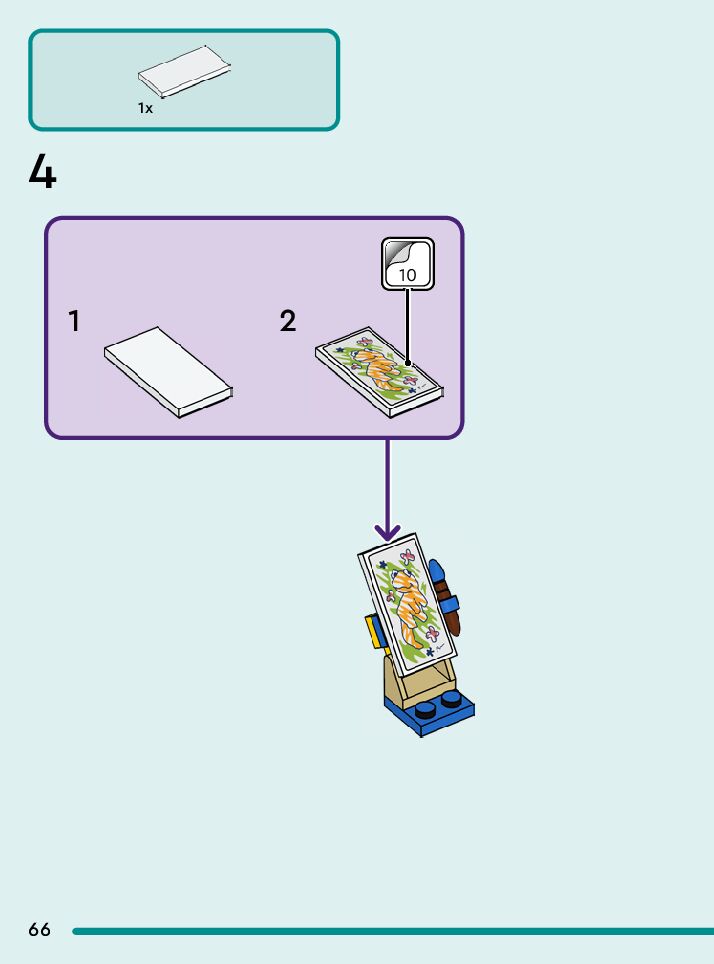 1x

4

1

2

10

66