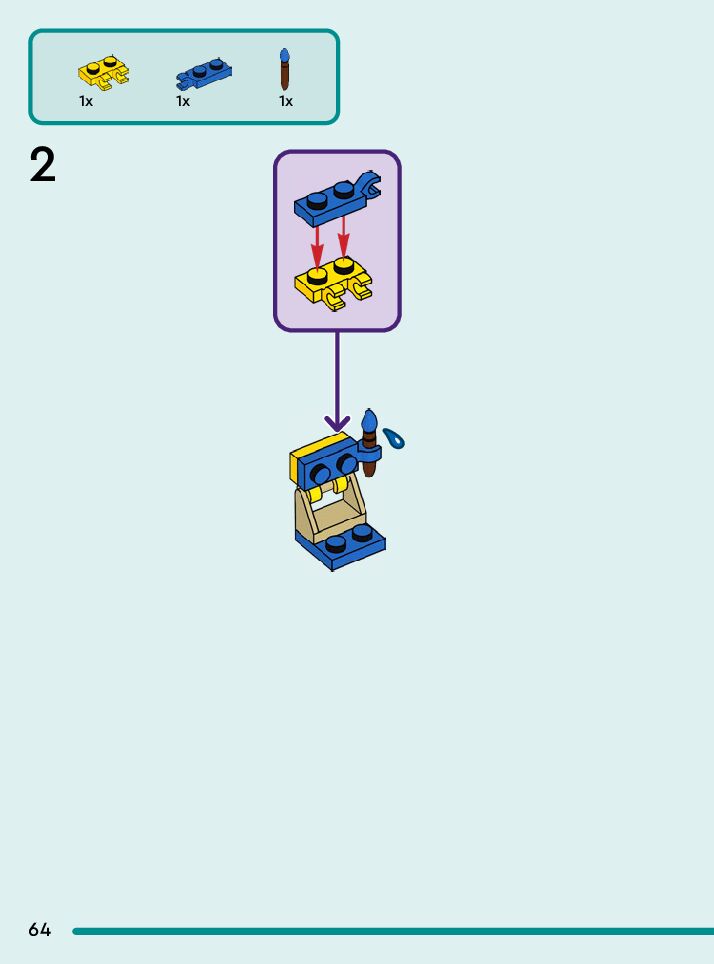 1x
1x
1x

2

64