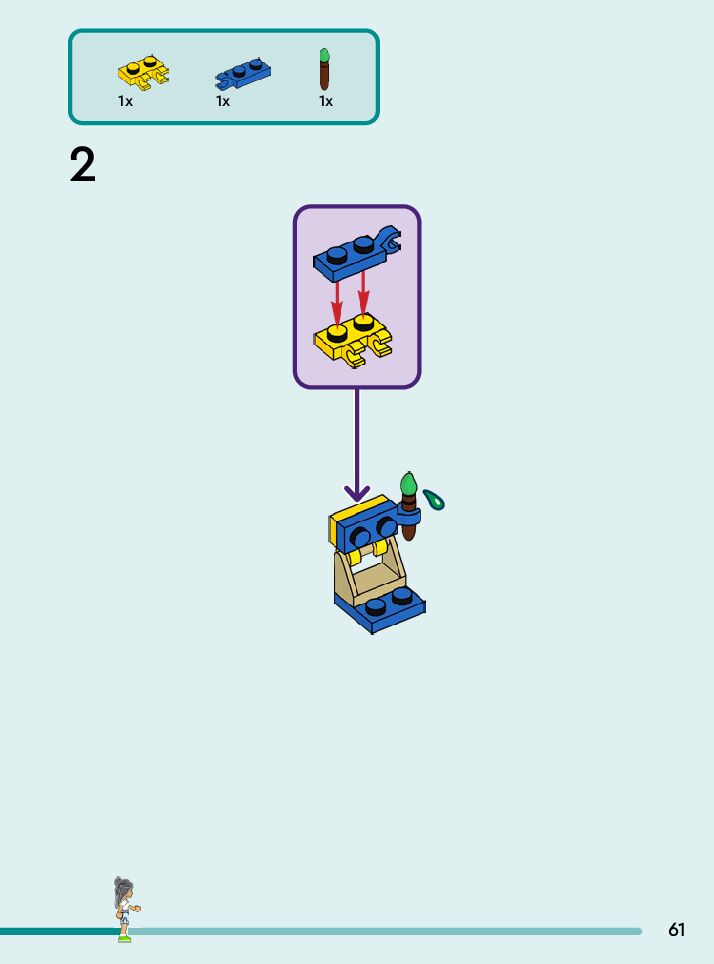 1x 1x 1x

2

61