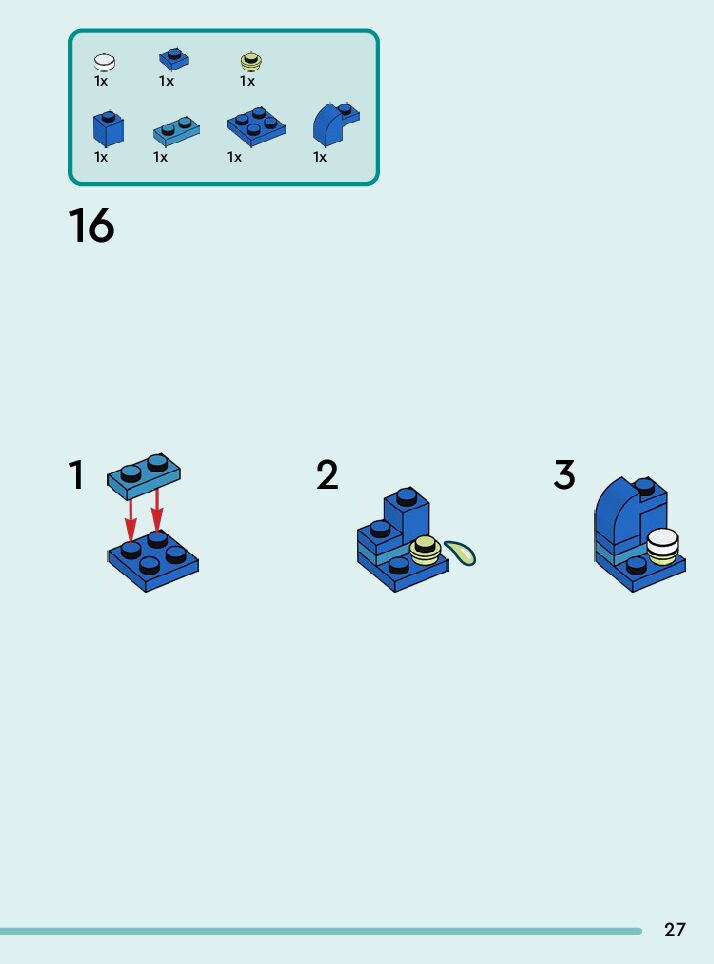 1x 1x 1x

1x 1x 1x 1x

16

1

2

3

27