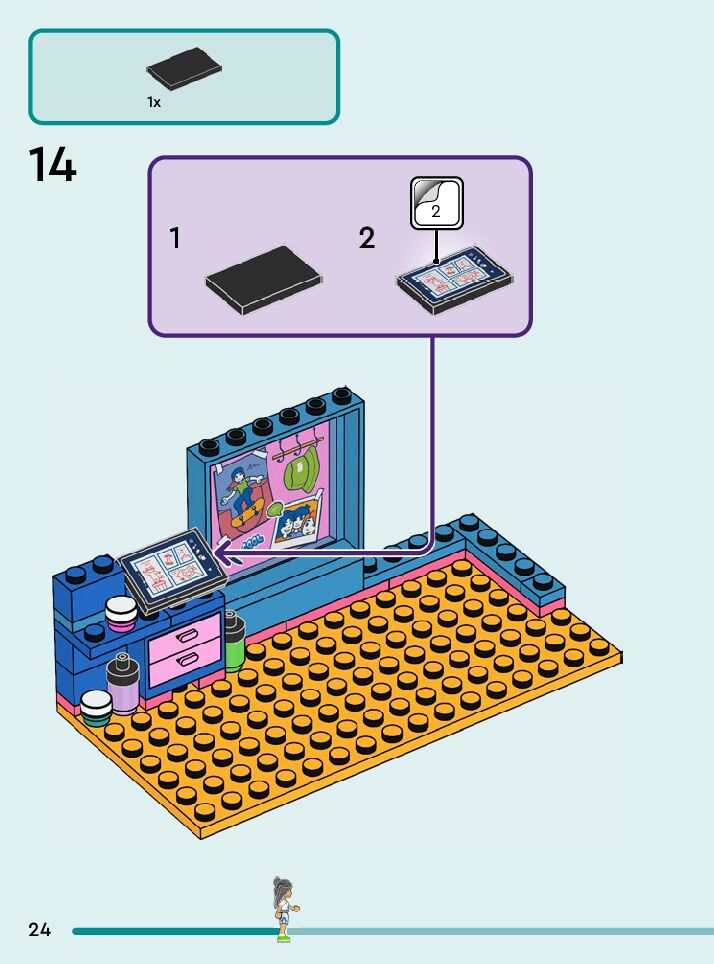 1x

14

1

2

2

24