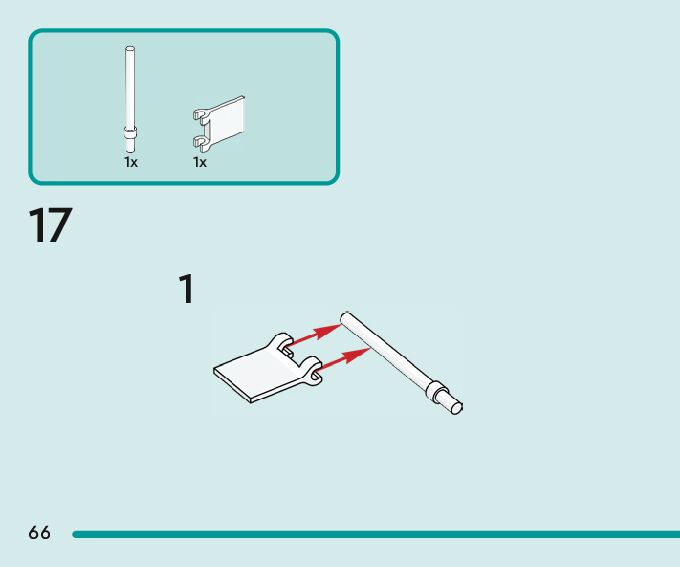 1x 1x

17

1

66