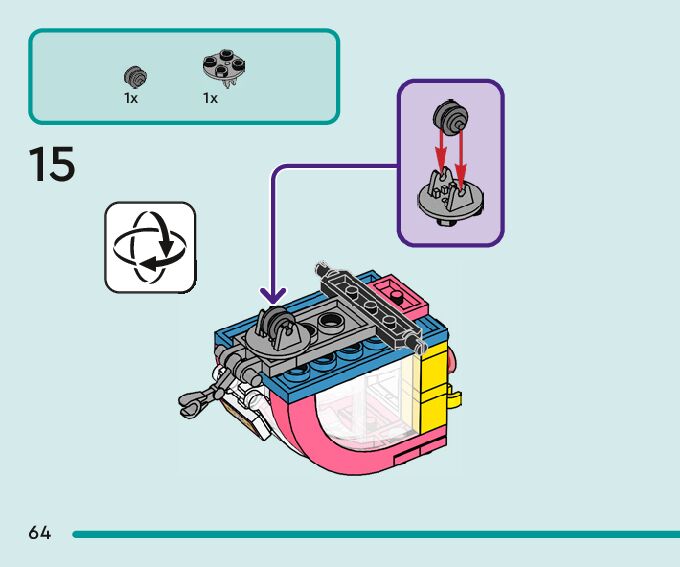 1x
1x

15

64