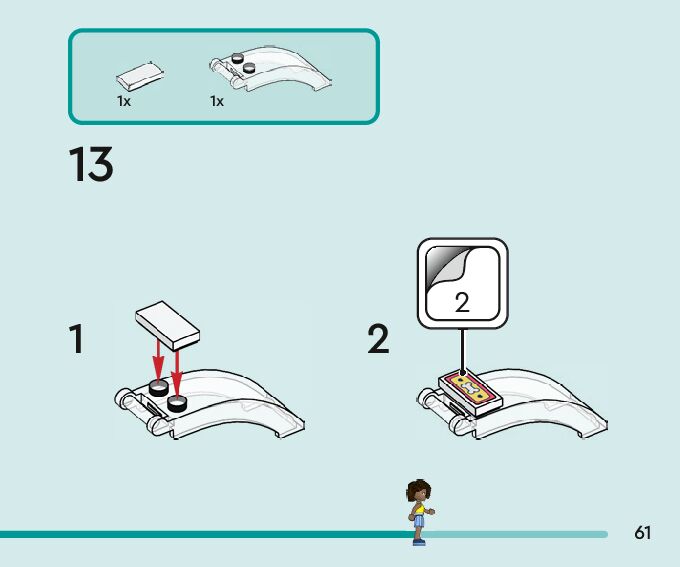 1x
1x

13

1

2

2

61