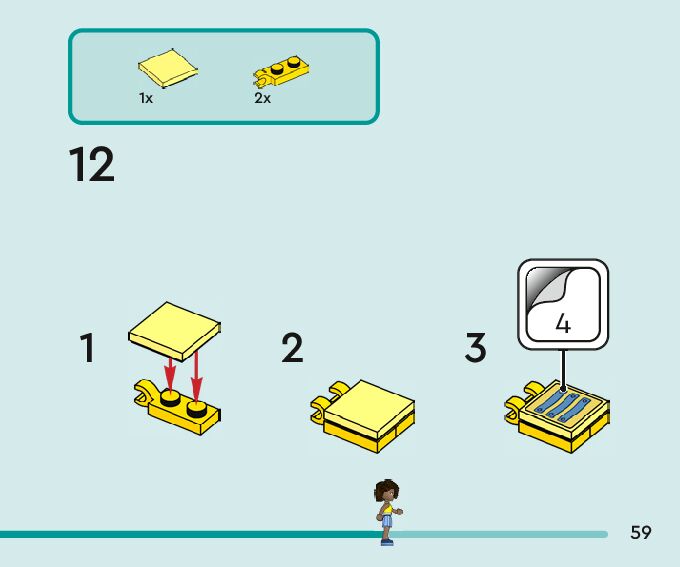 1x
2x

12

1

2

3

4

59