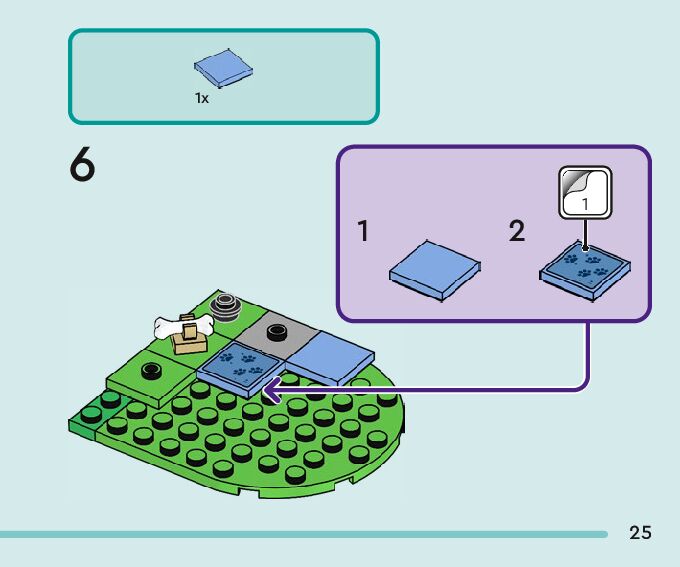 1x

6

1

2

1

25