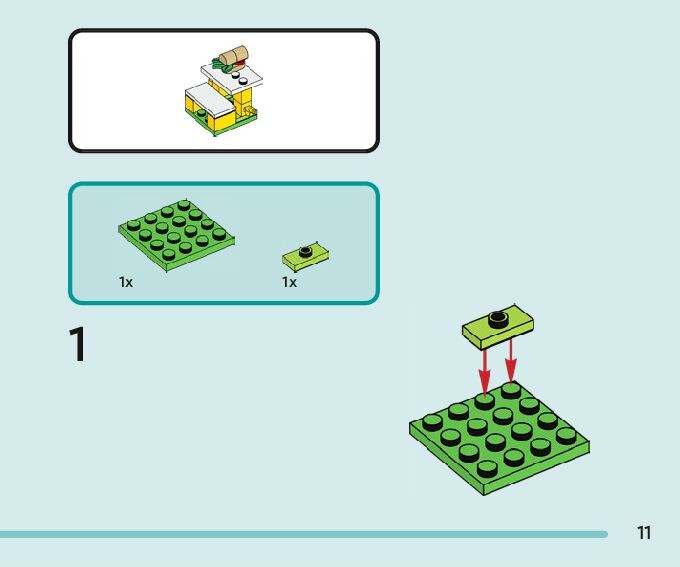 1x

1x

1

11