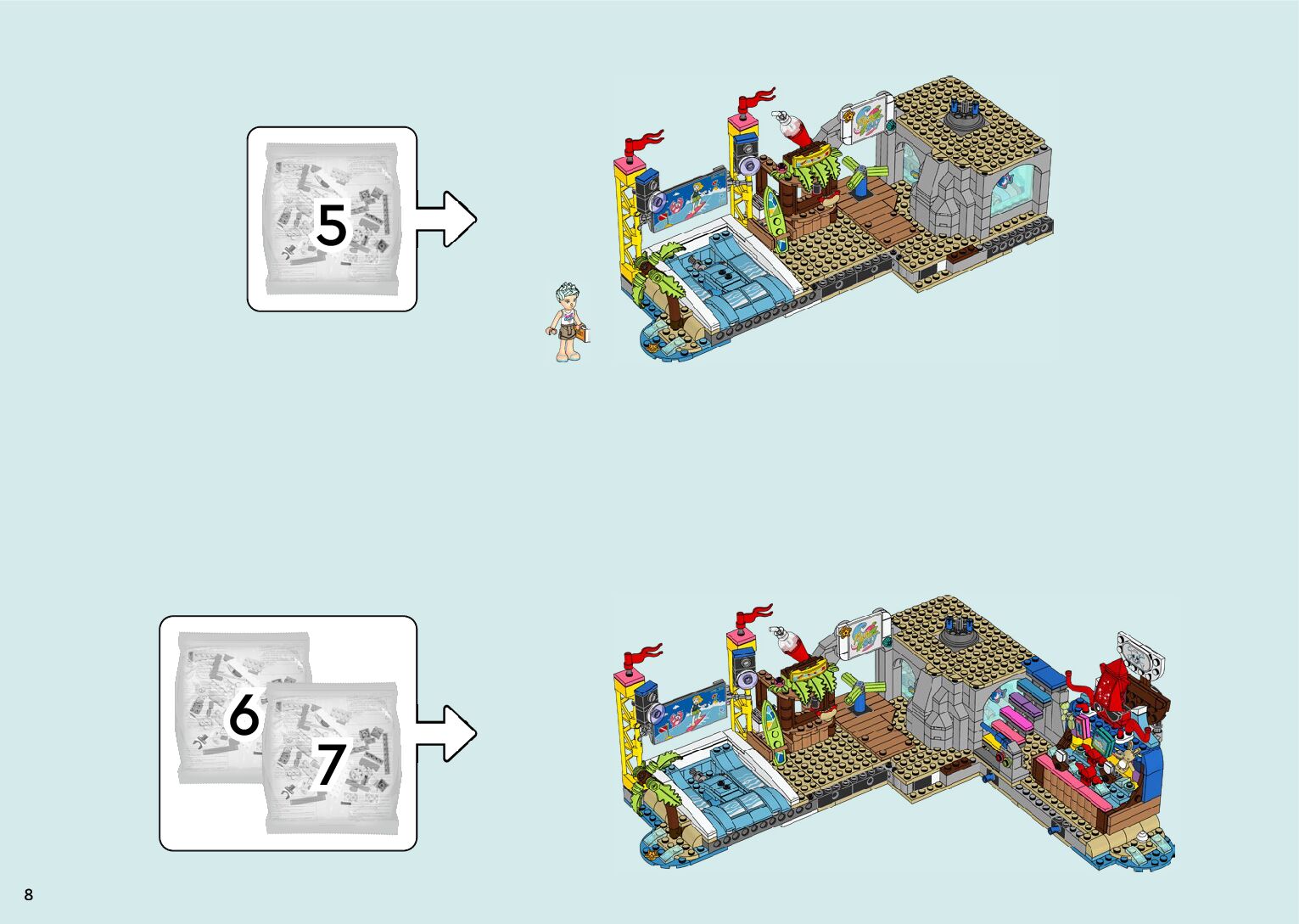 5

6

7

8