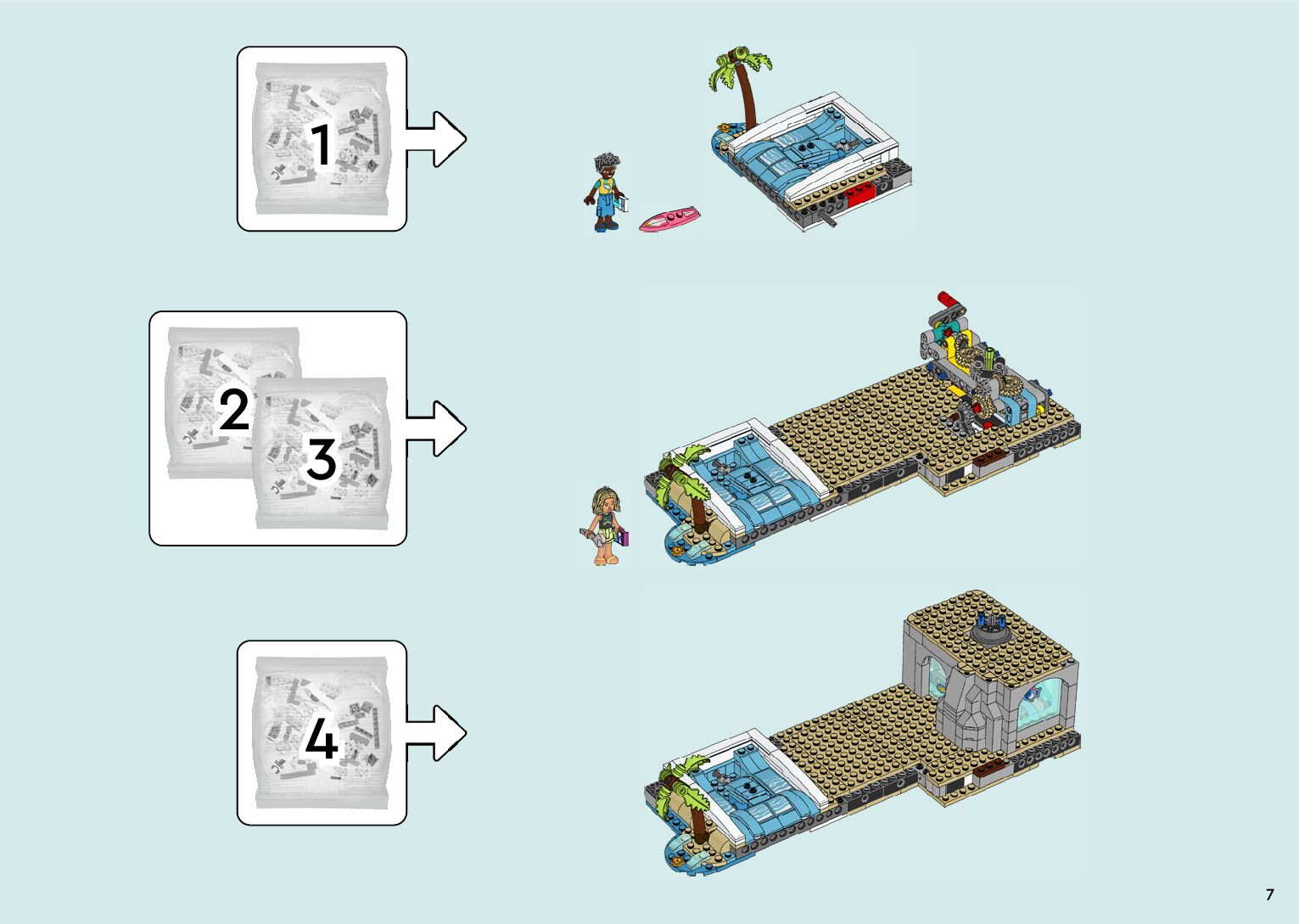 1

2
3

4

7