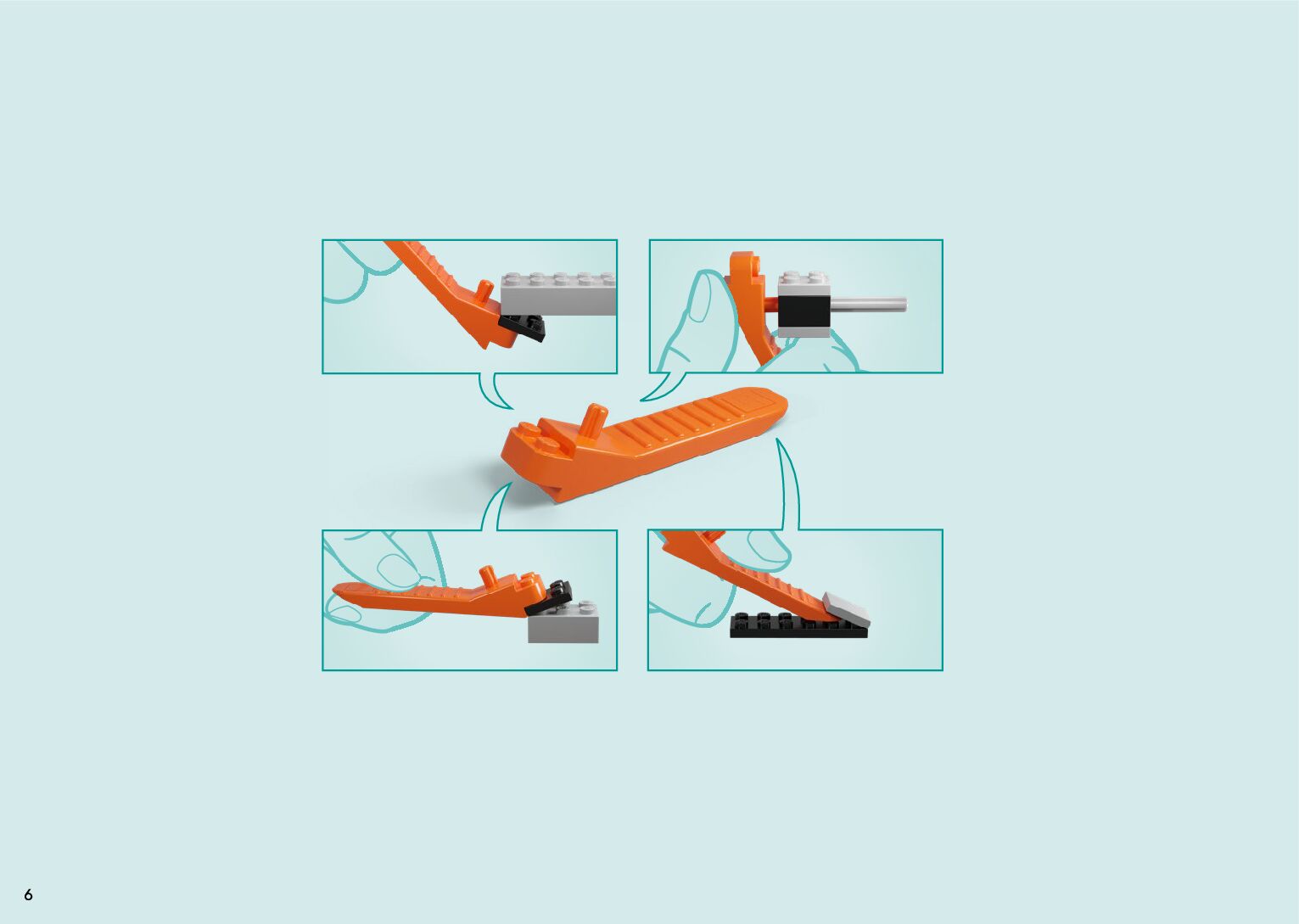 6