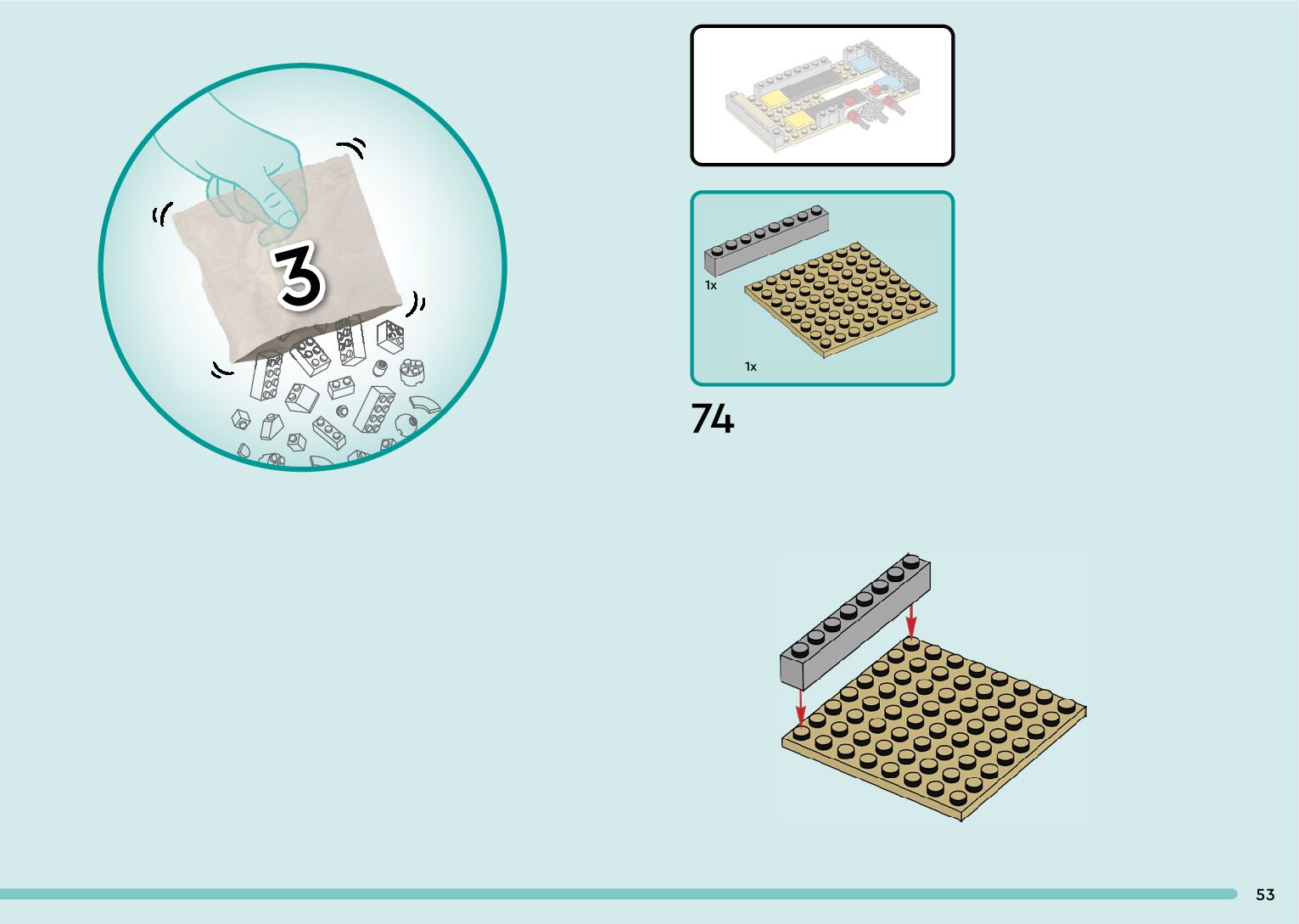 3

1x

1x

74

53