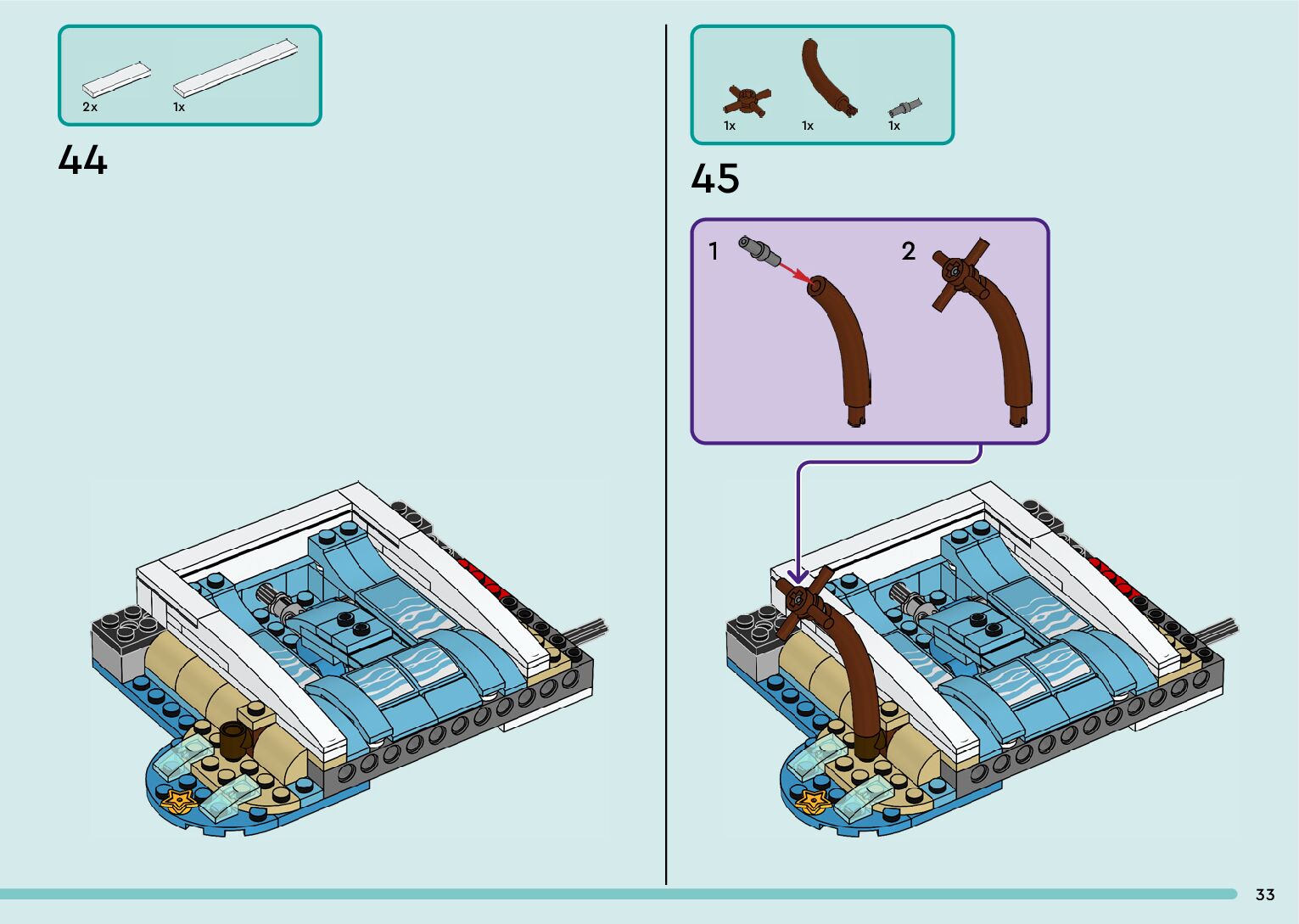 2x 1x

44

1x 1x 1x

45

1

2

33