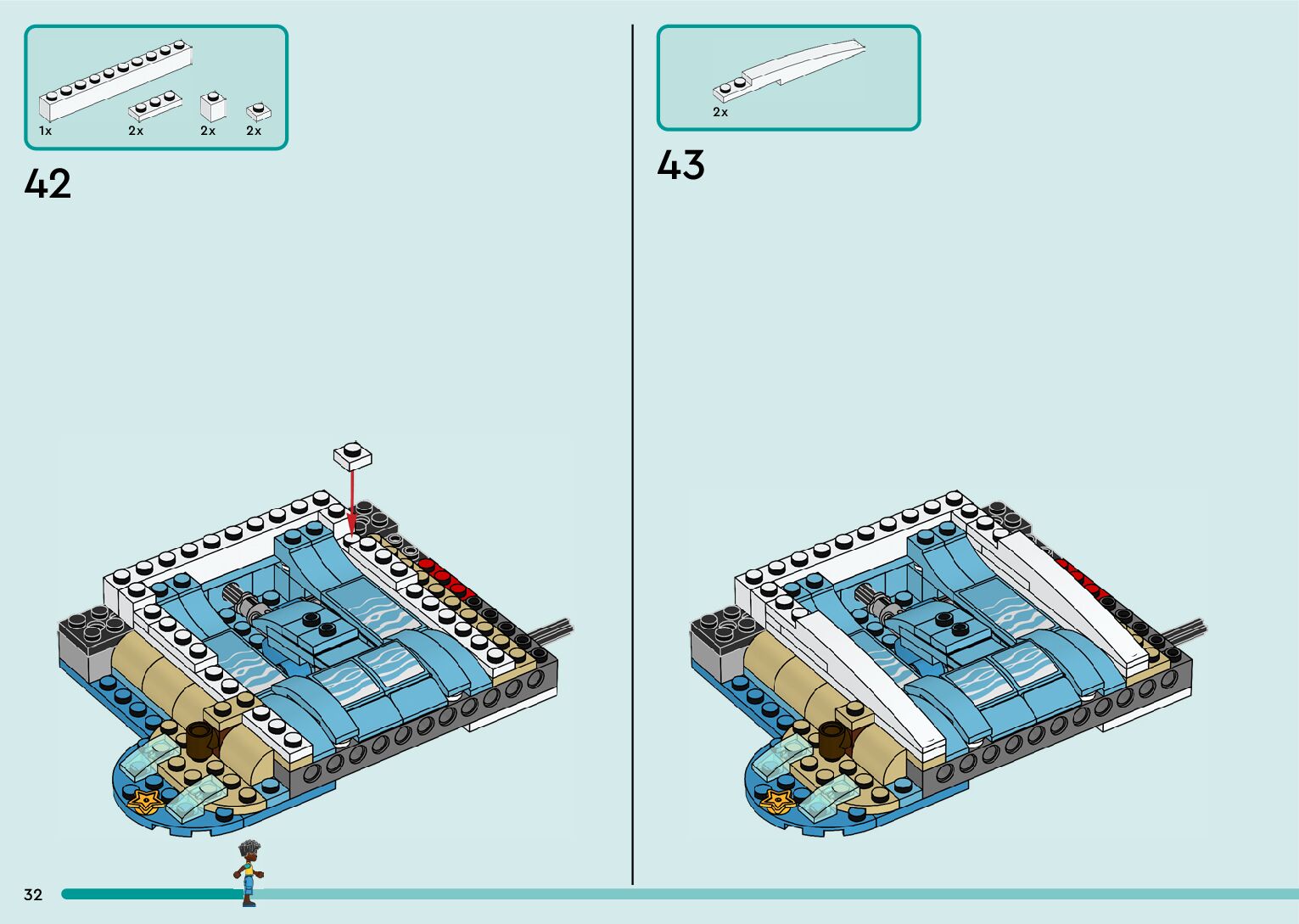 1x 2x 2x 2x

42

2x

43

32