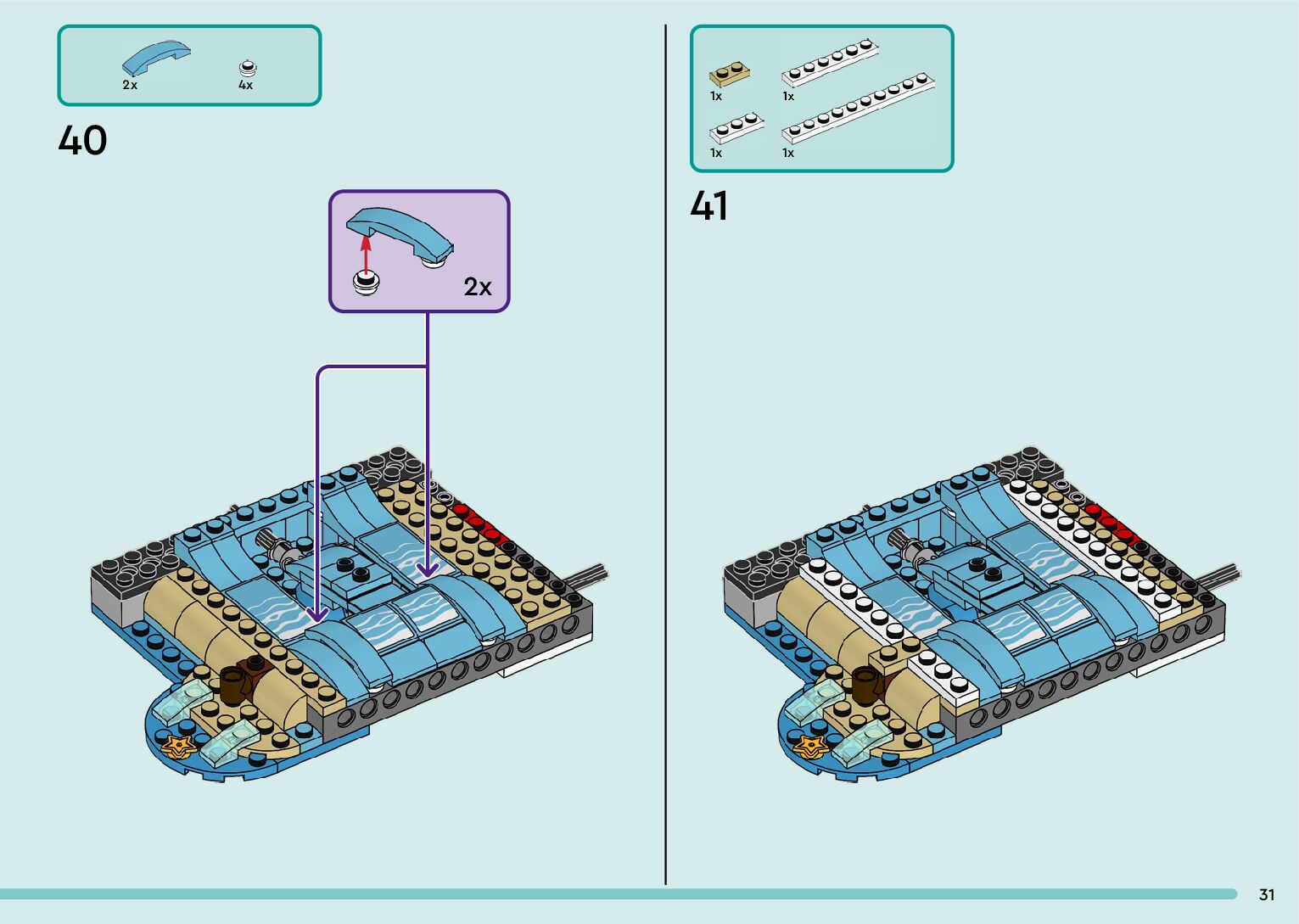 2x
4x

40

2x

1x
1x
1x
1x

41

31