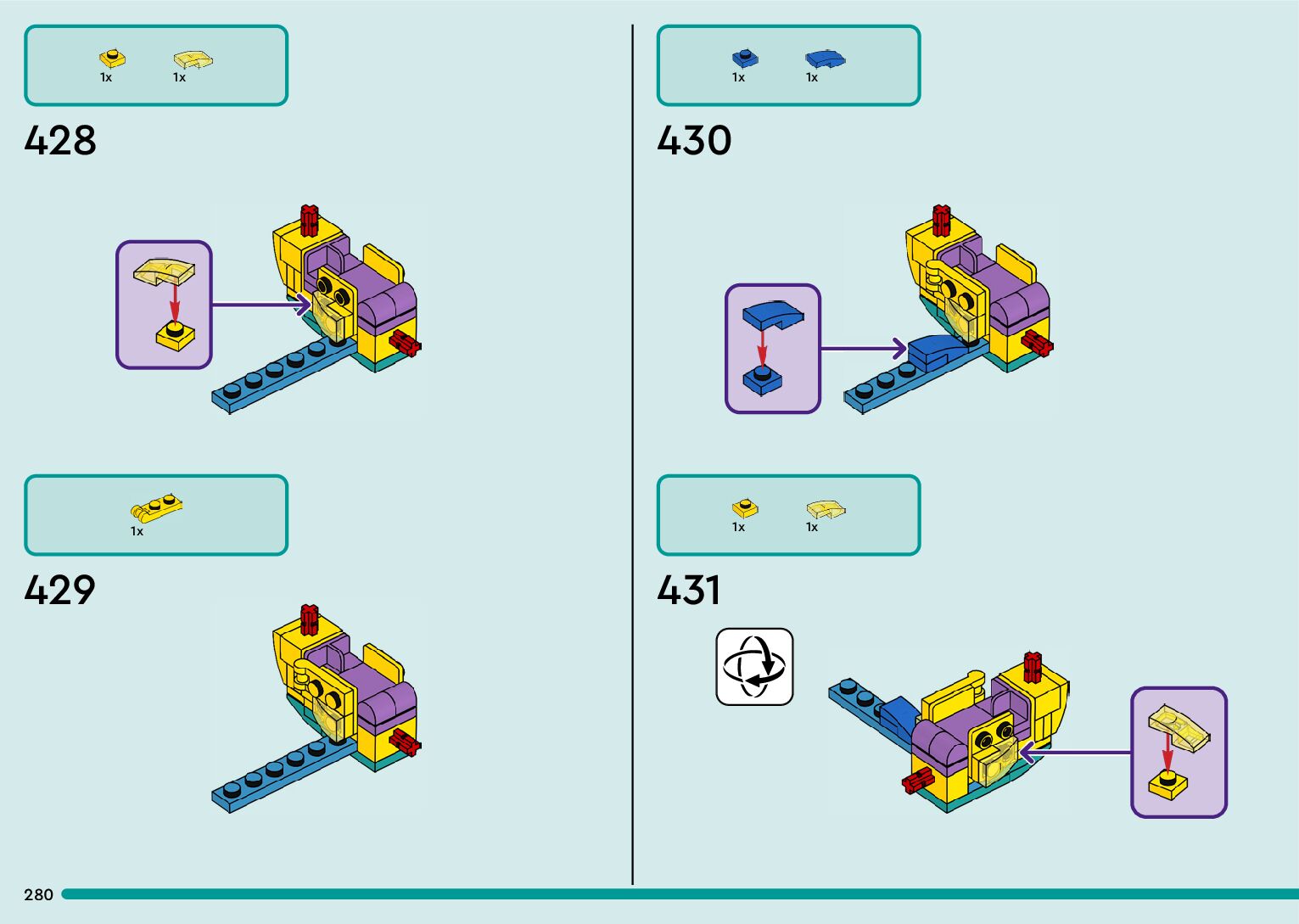 1x 1x

428

1x

429

1x 1x

430

1x 1x

431

280