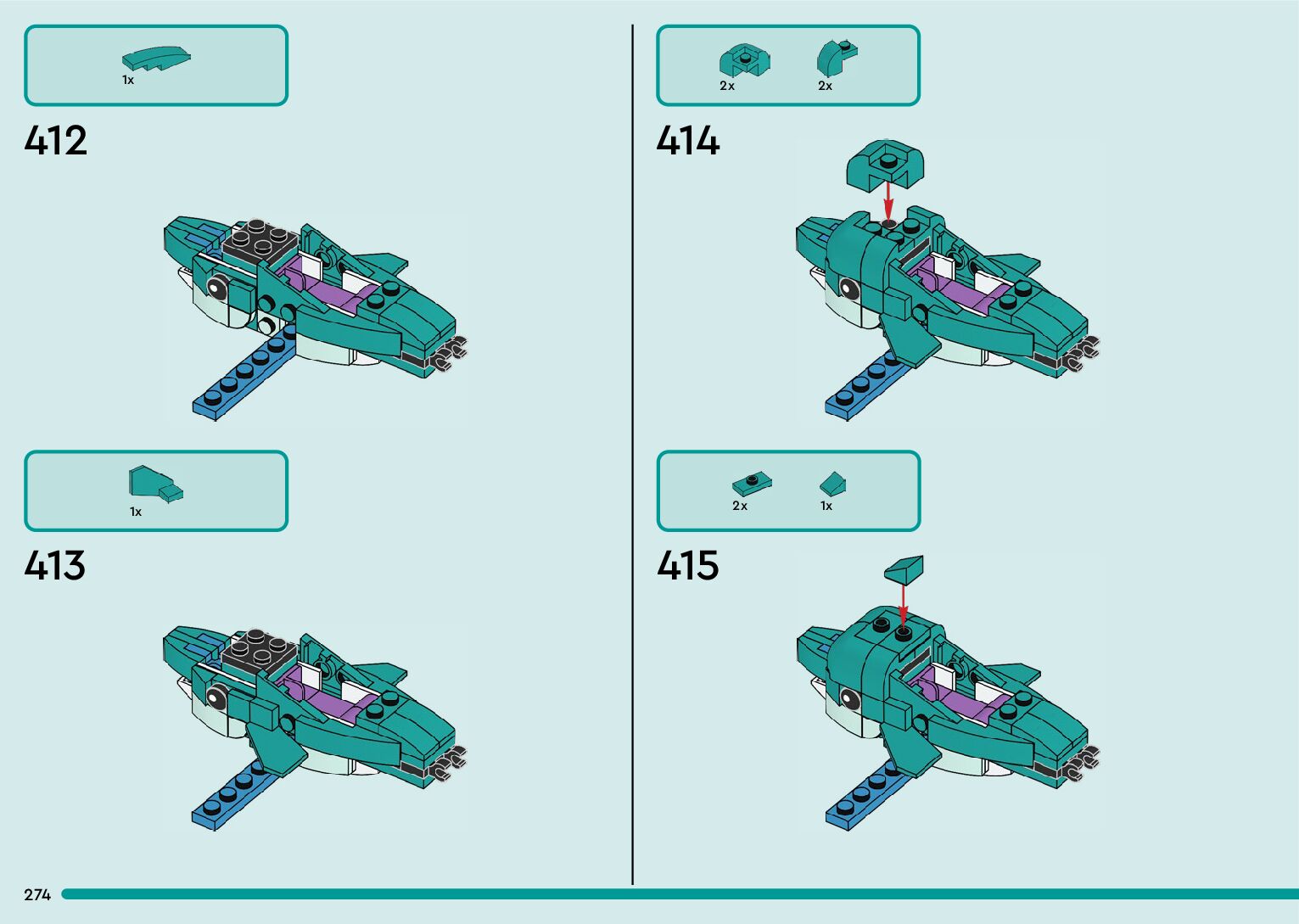 1x

412

1x

413

2x 2x

414

2x 1x

415

274