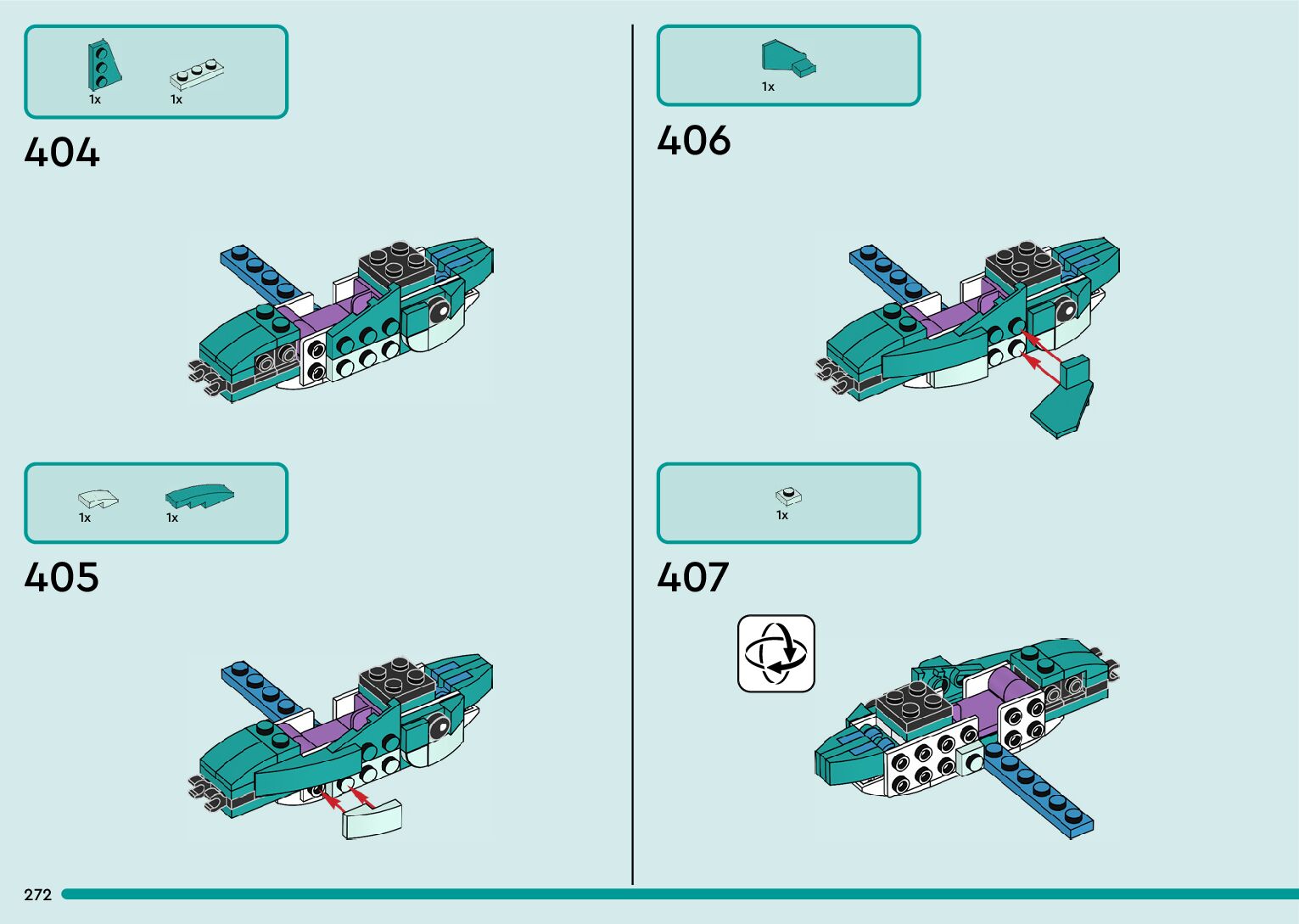 1x 1x

404

1x 1x

405

1x

406

1x

407

272