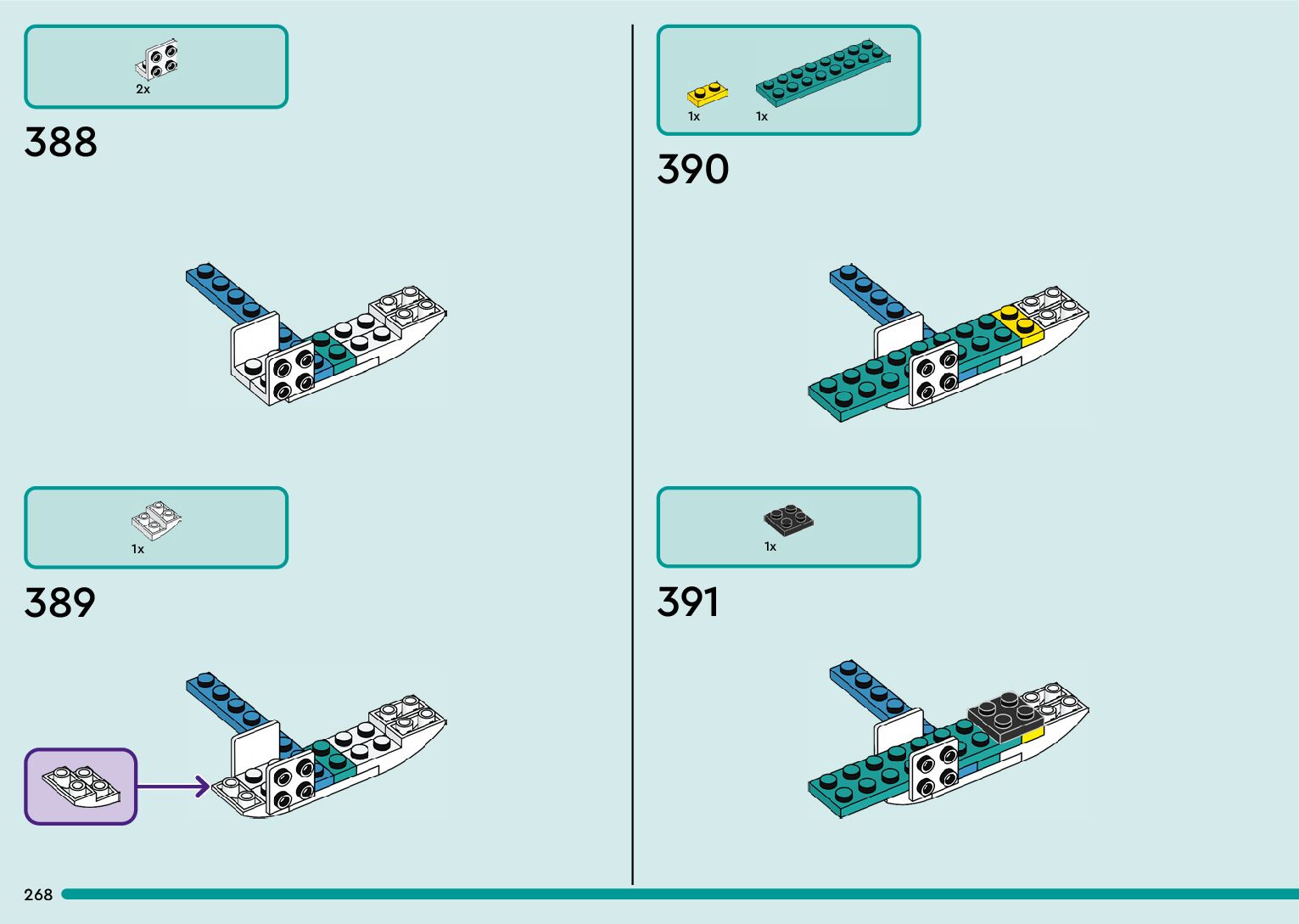 2x

388

1x

389

1x 1x

390

1x

391

268