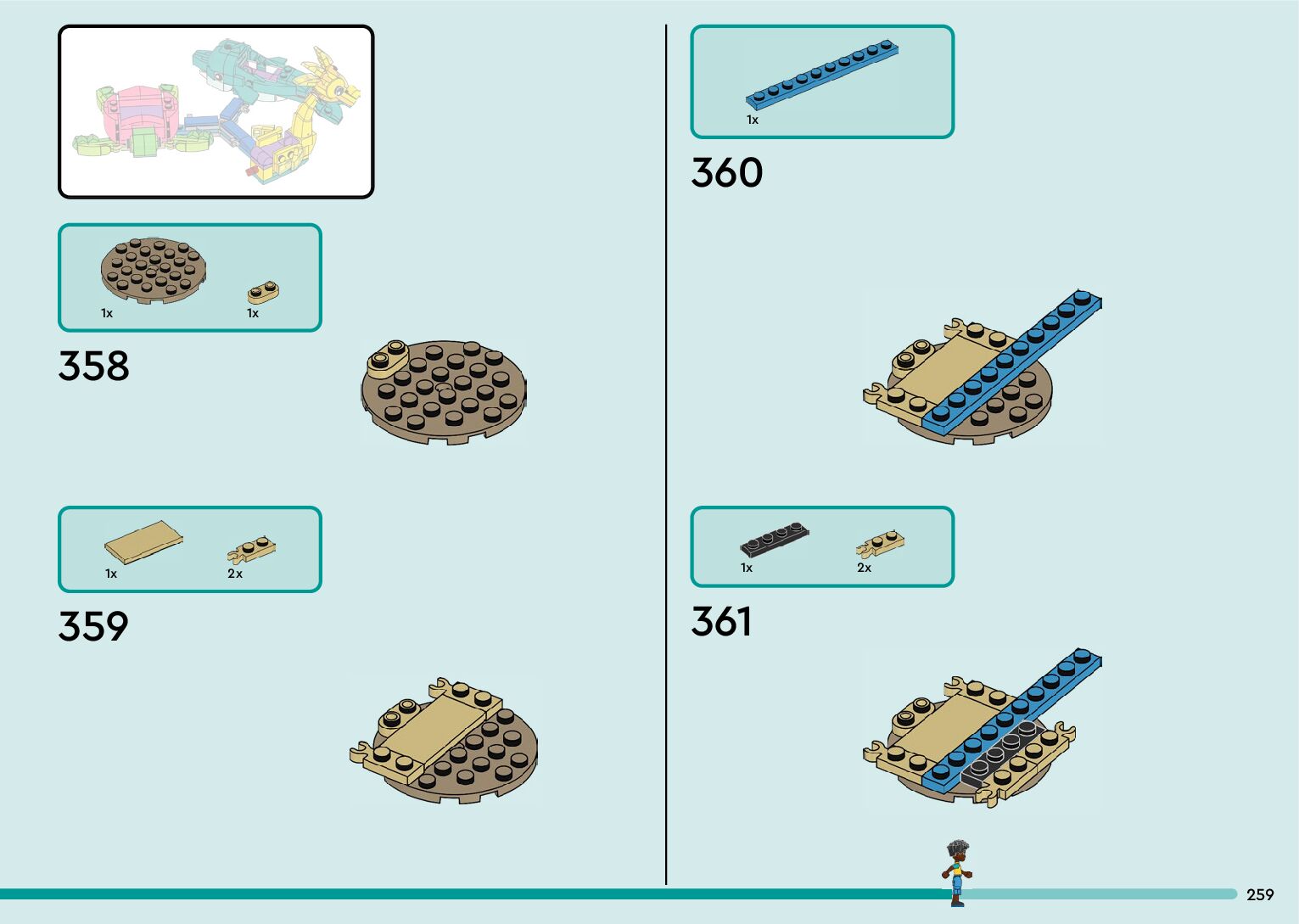 1x

1x

358

1x

2x

359

1x

360

1x

2x

361

259