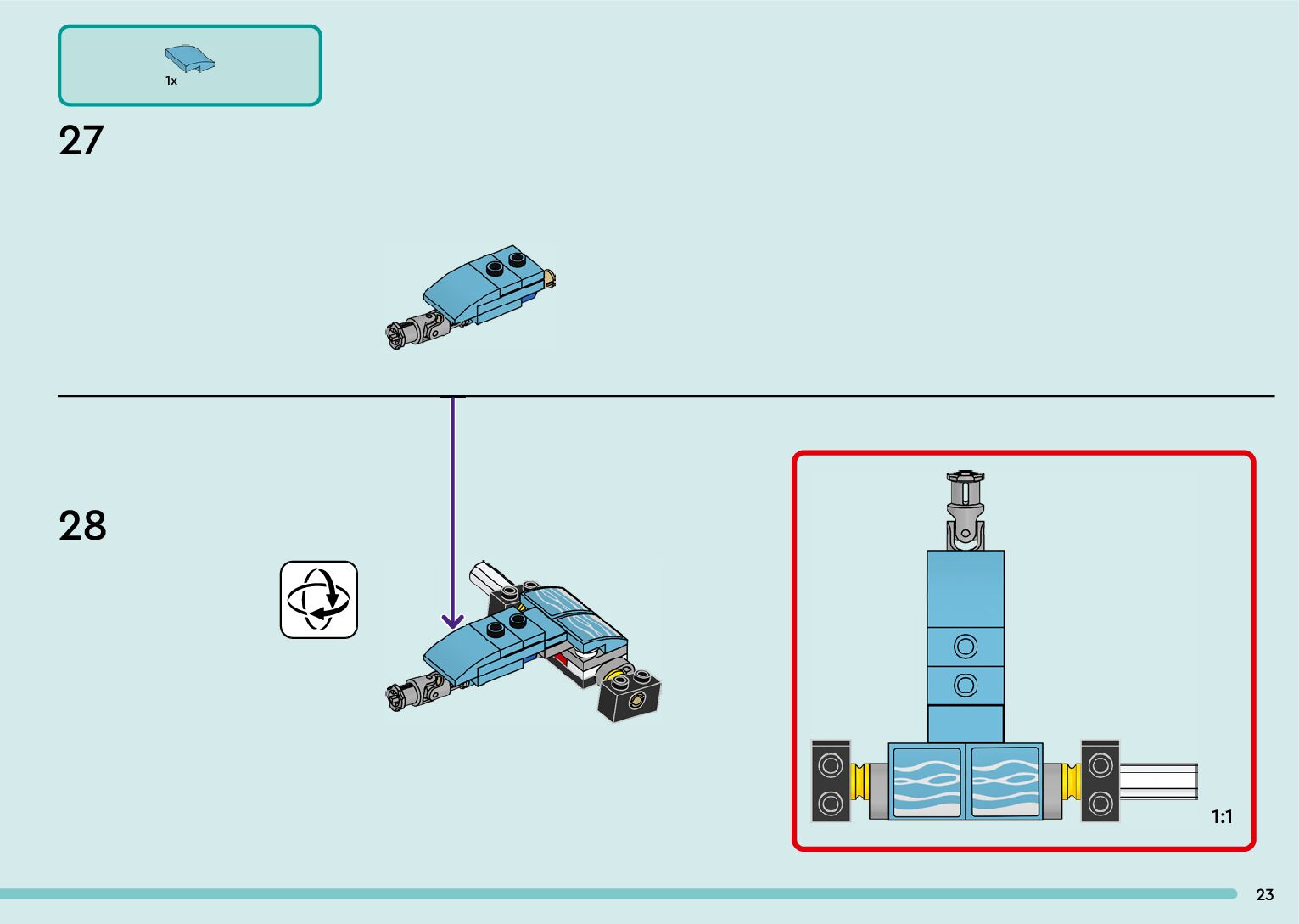 1x

27

28

1:1

23