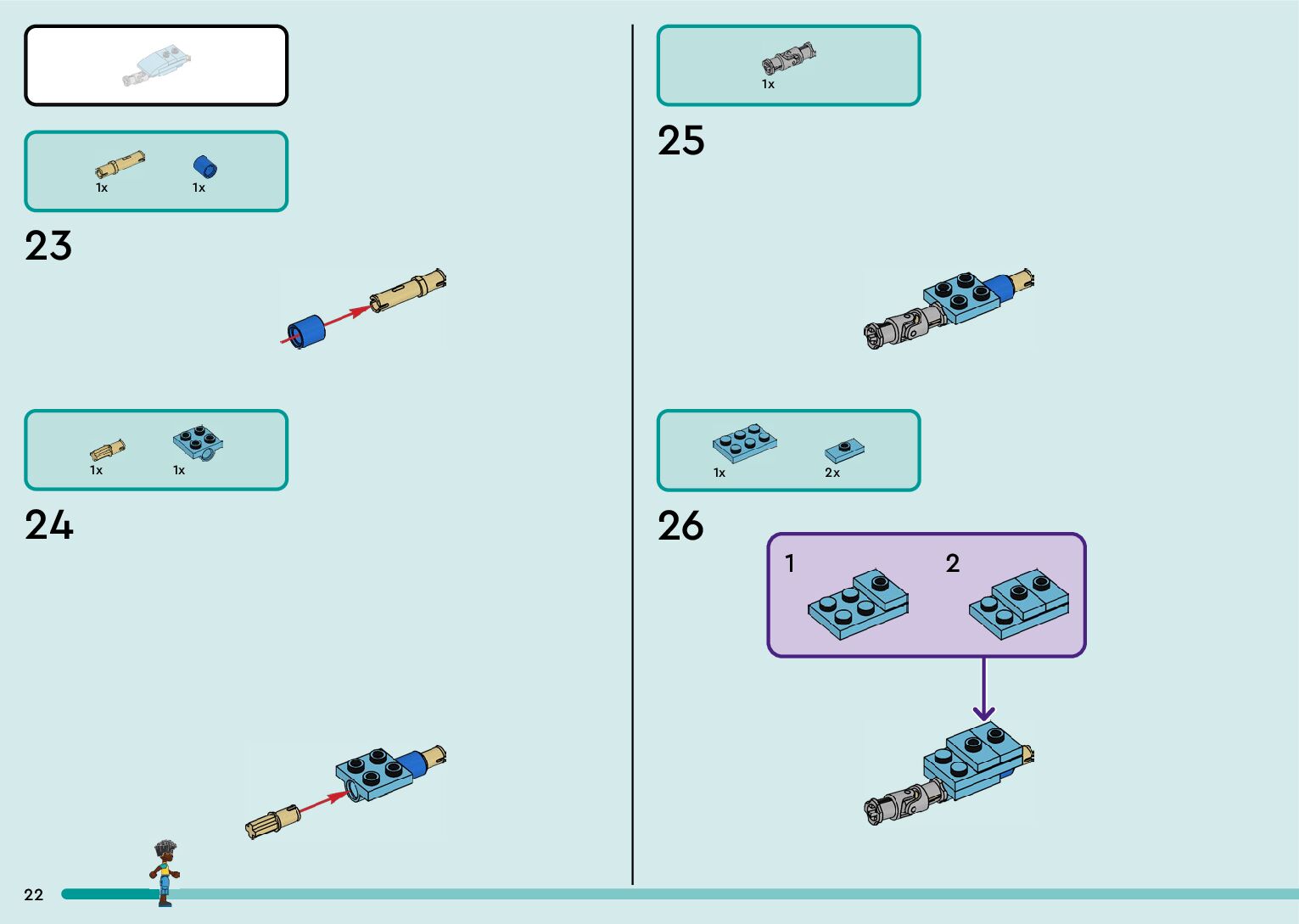 1x 1x

23

1x 1x

24

1x

25

1x 2x

26

1

2

22