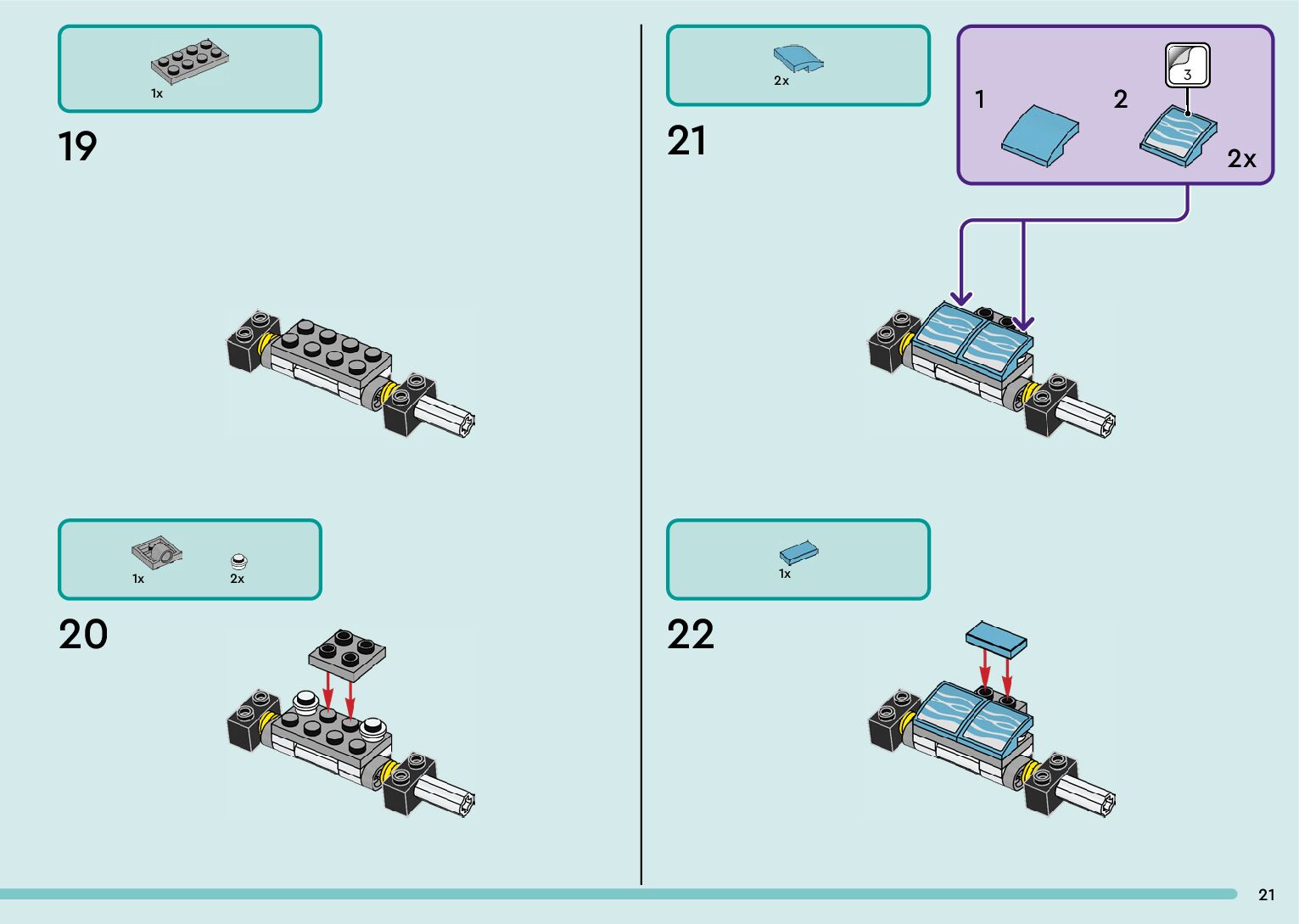 1x

19

1x 2x

20

2x

21

3

1 2 2x

1x

22

21