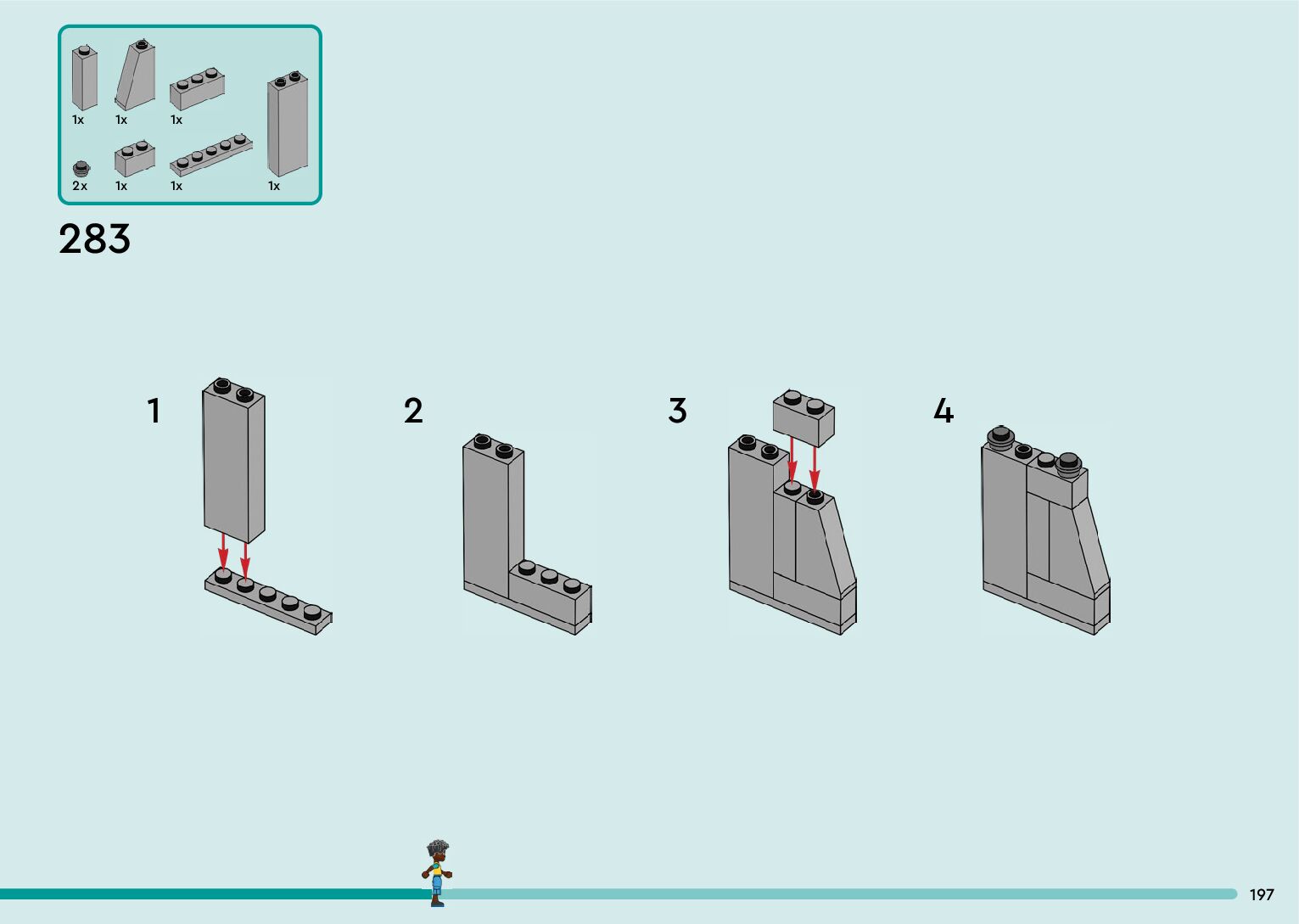 1x 1x 1x
2x 1x 1x 1x

283

1

2

3

4

197