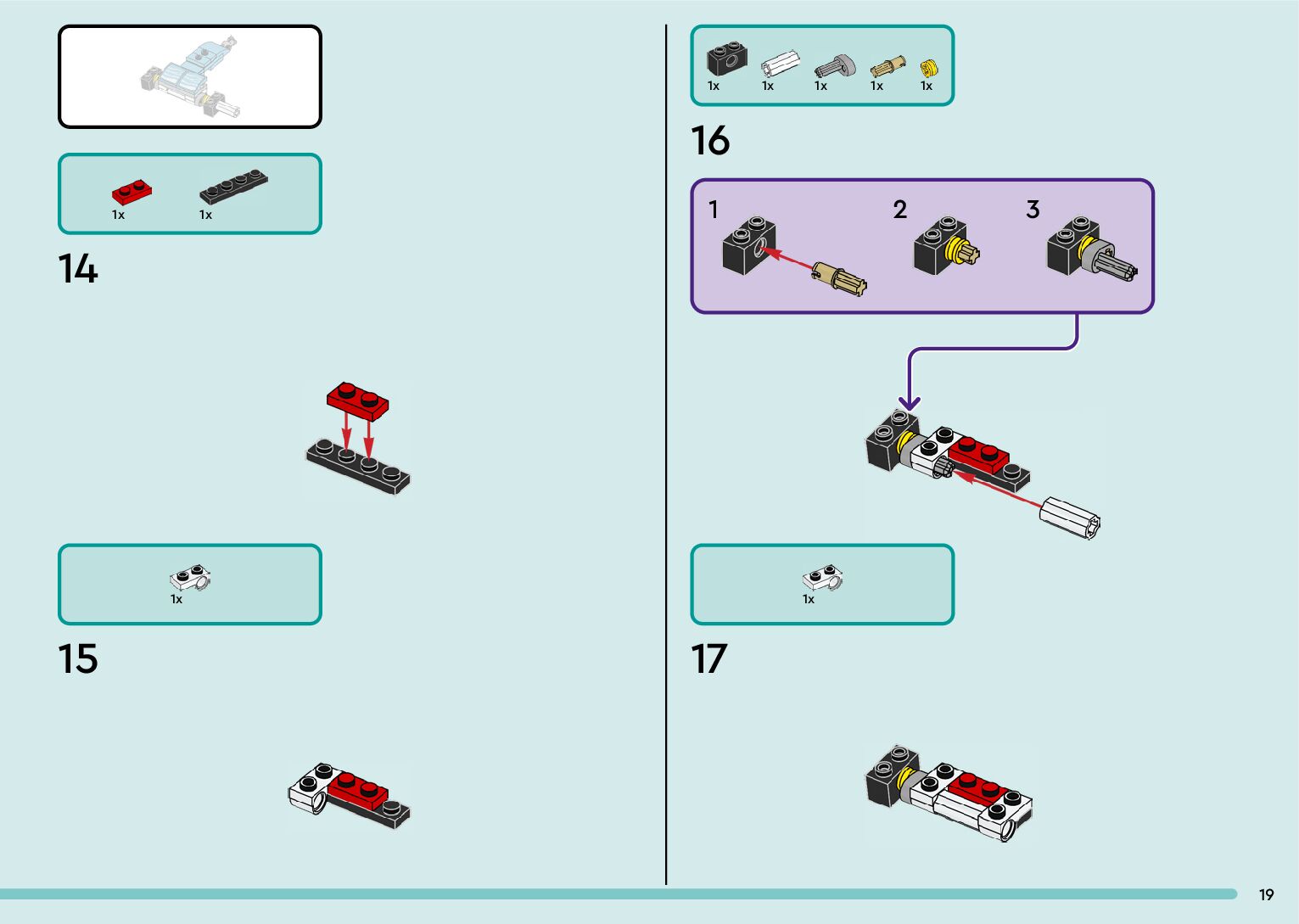 1x 1x

14

1x

15

1x 1x 1x 1x 1x

16

1 2 3

1x

17

19