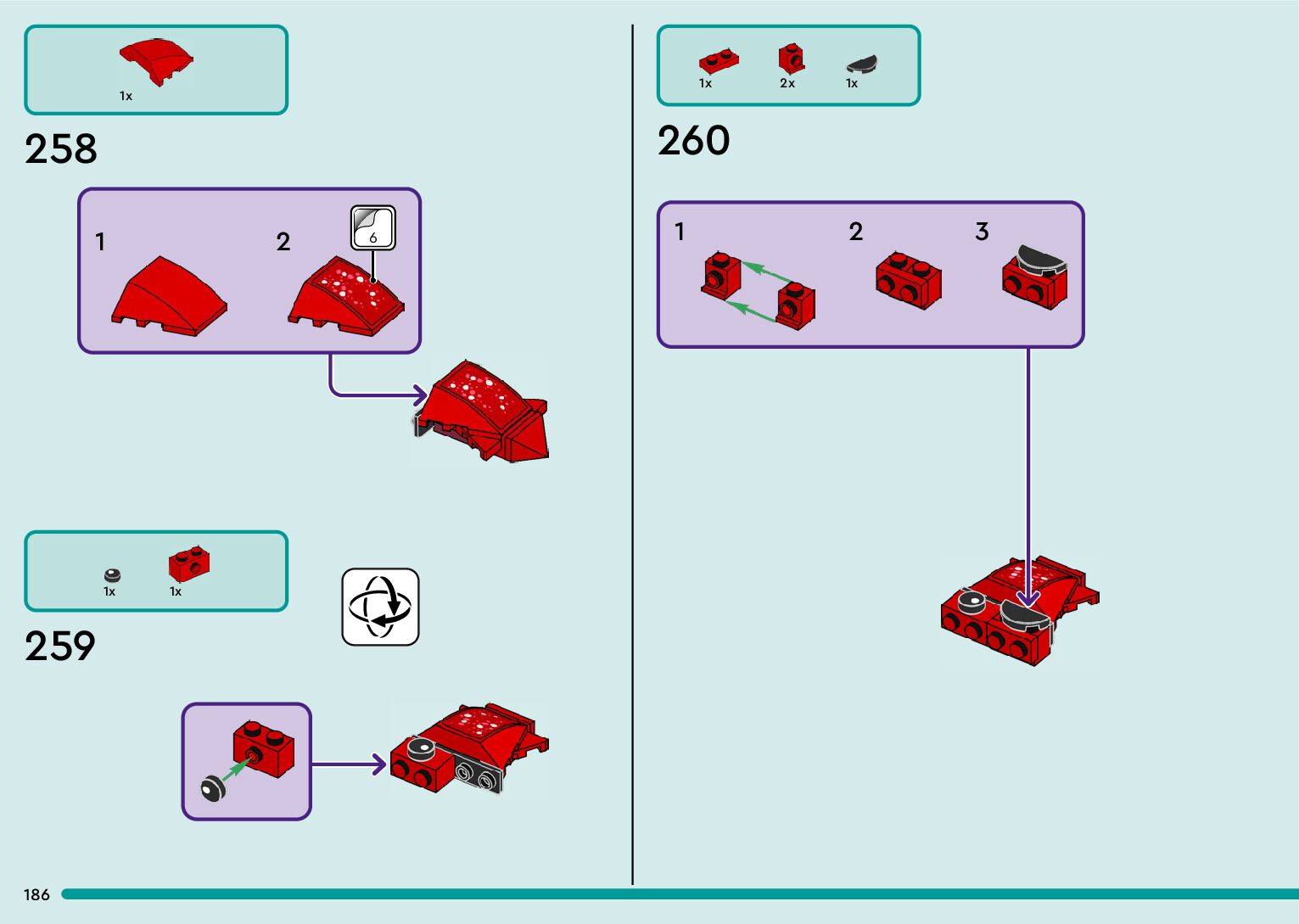 1x

258

1

2

6

1x 1x

259

1x 2x 1x

260

1

2

3

186