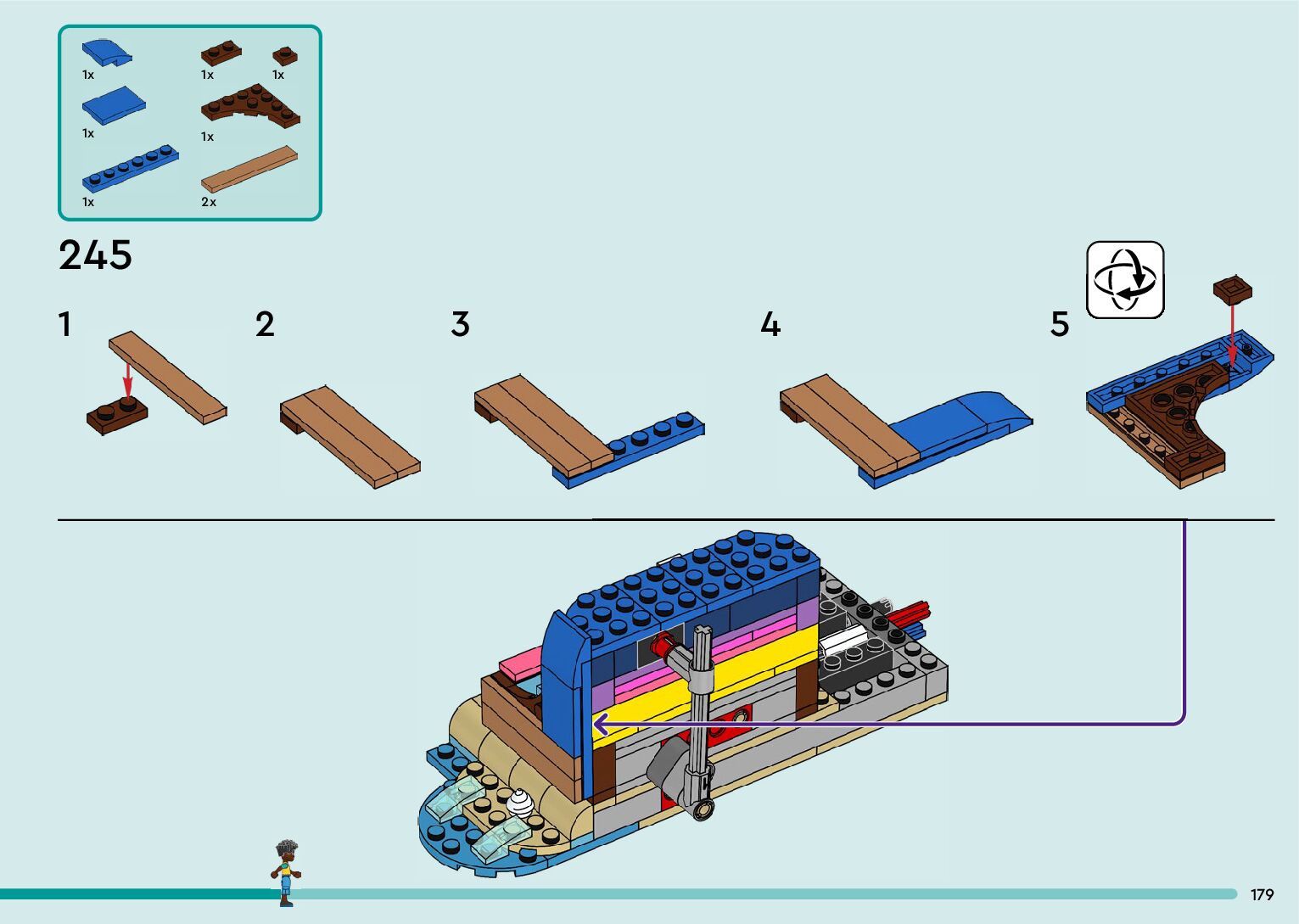 1x
1x
1x
1x
1x
1x
2x

245

1

2

3

4

5

179