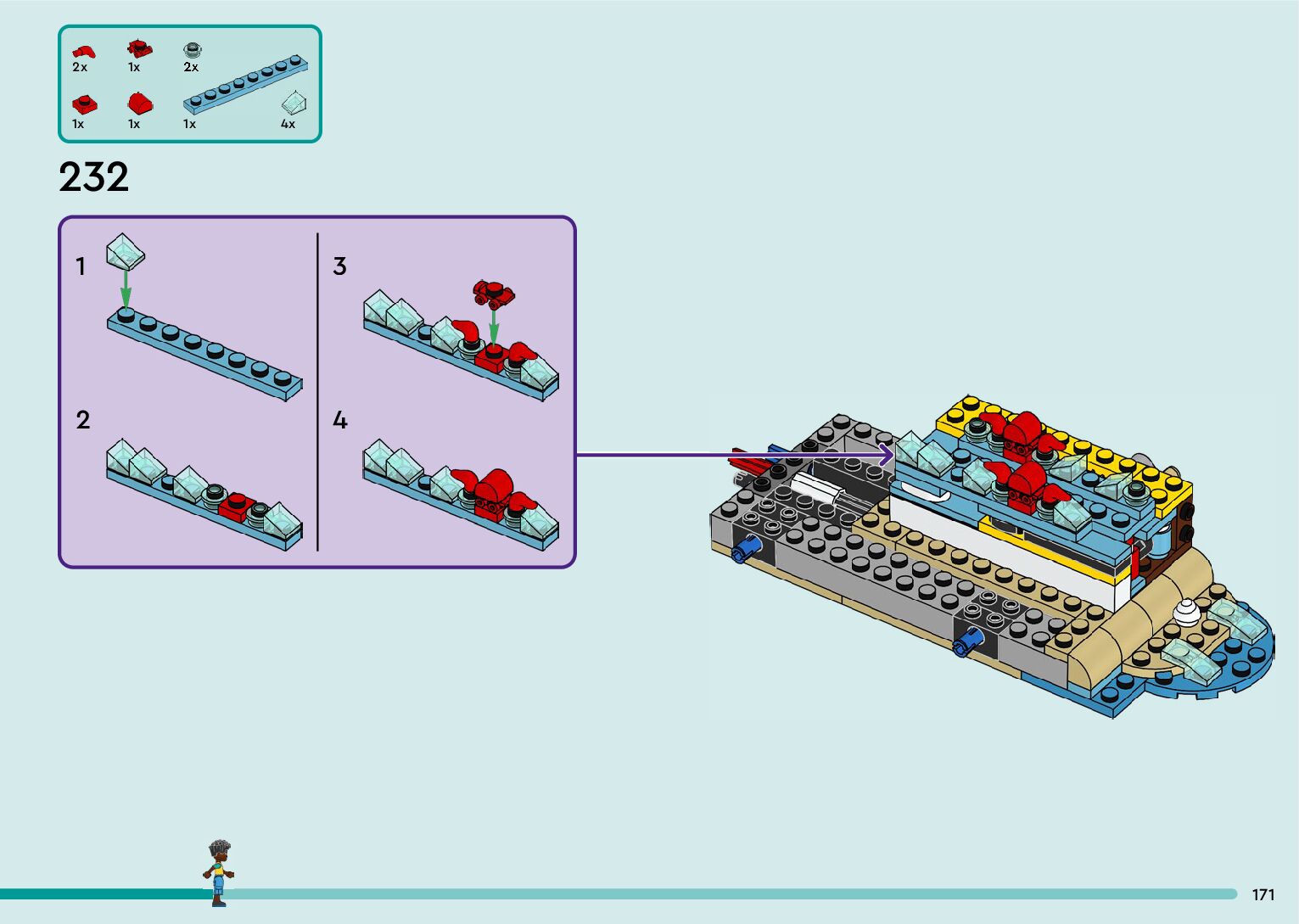 2x
1x
2x
1x
1x
1x
4x

232

1
2
3
4

171