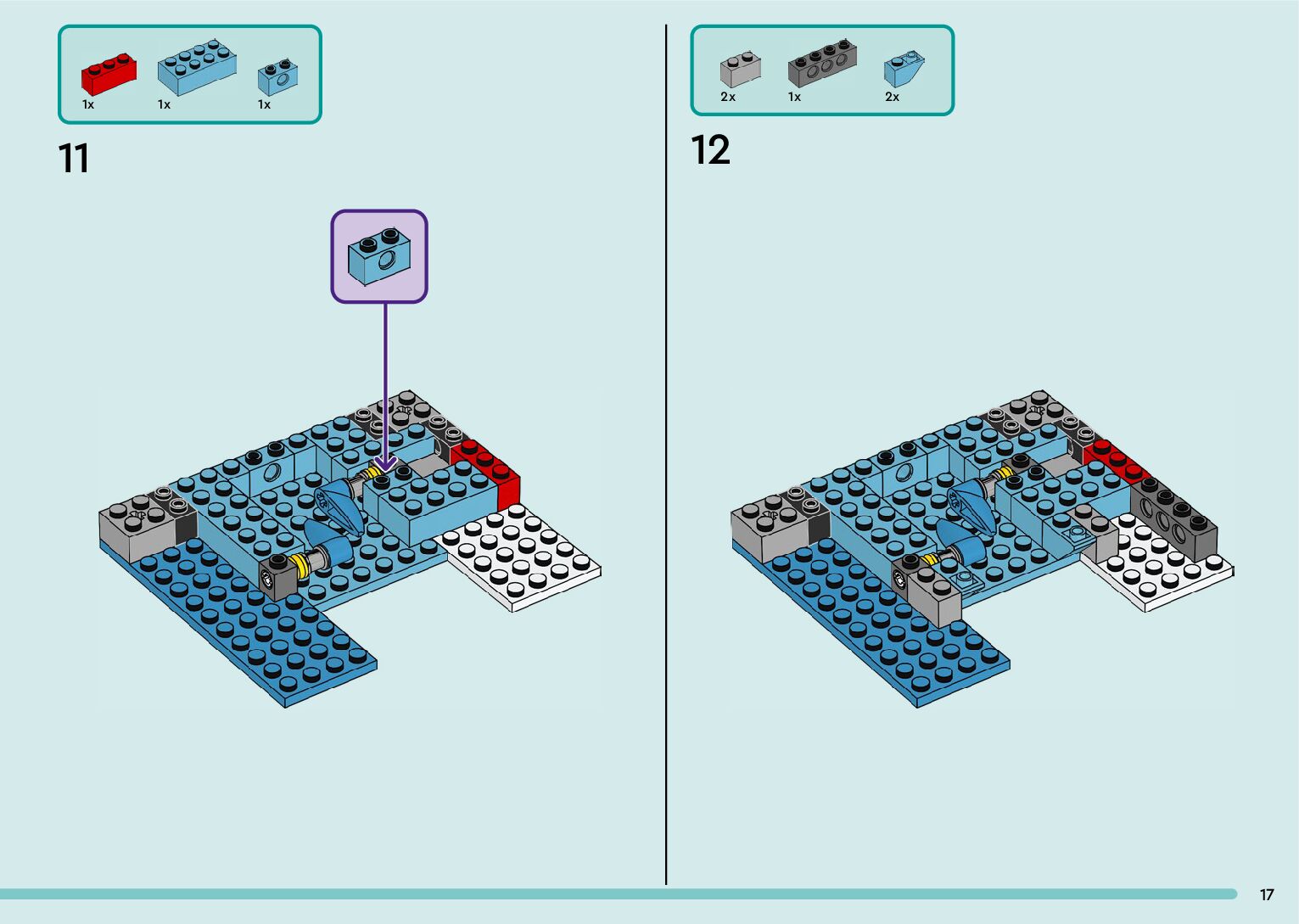 1x 1x 1x

11

2x 1x 2x

12

17