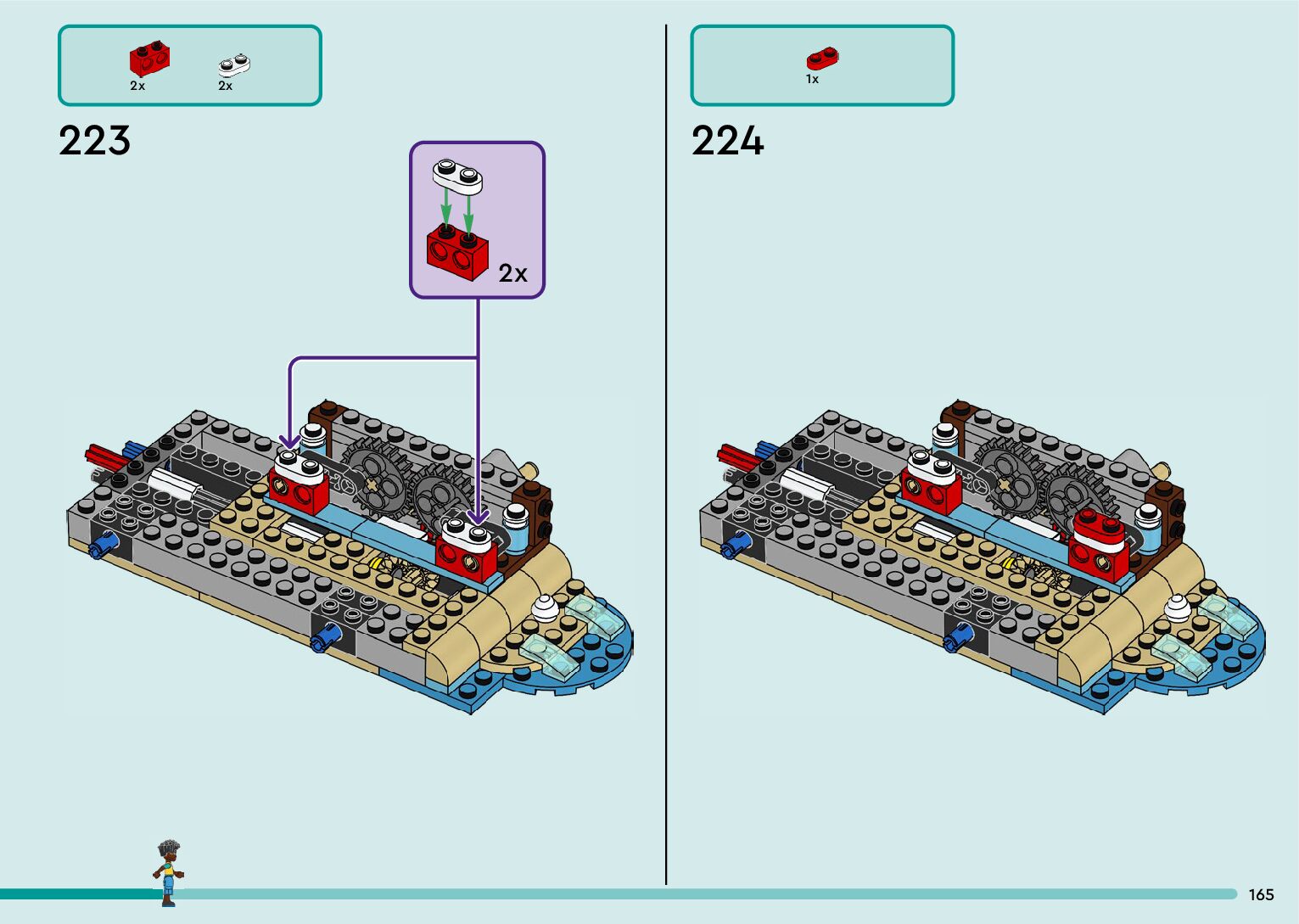 2x 2x

223

2x

1x

224

165