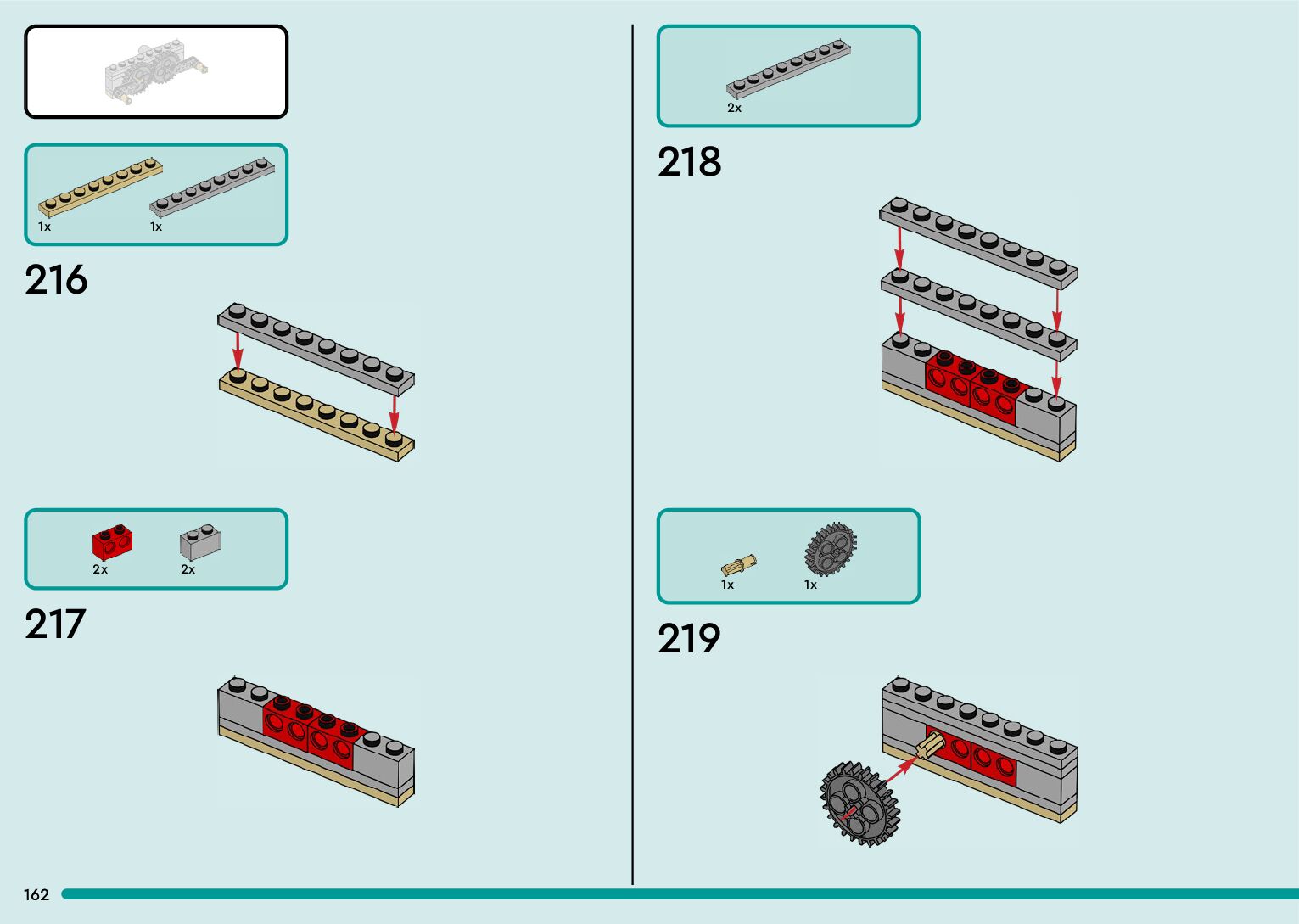 1x 1x

216

2x 2x

217

2x

218

1x 1x

219

162