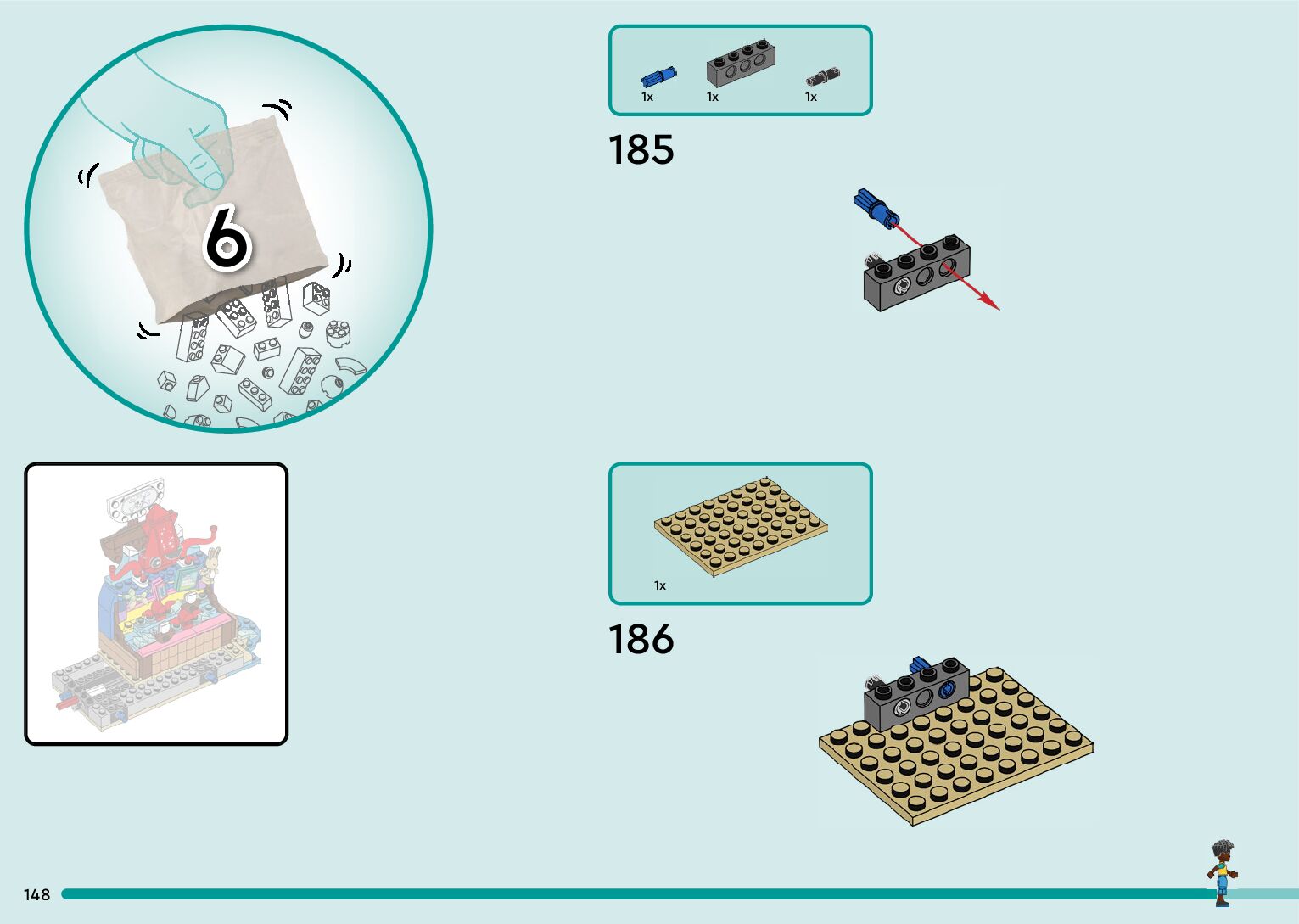 6

1x 1x 1x

185

1x

186

148