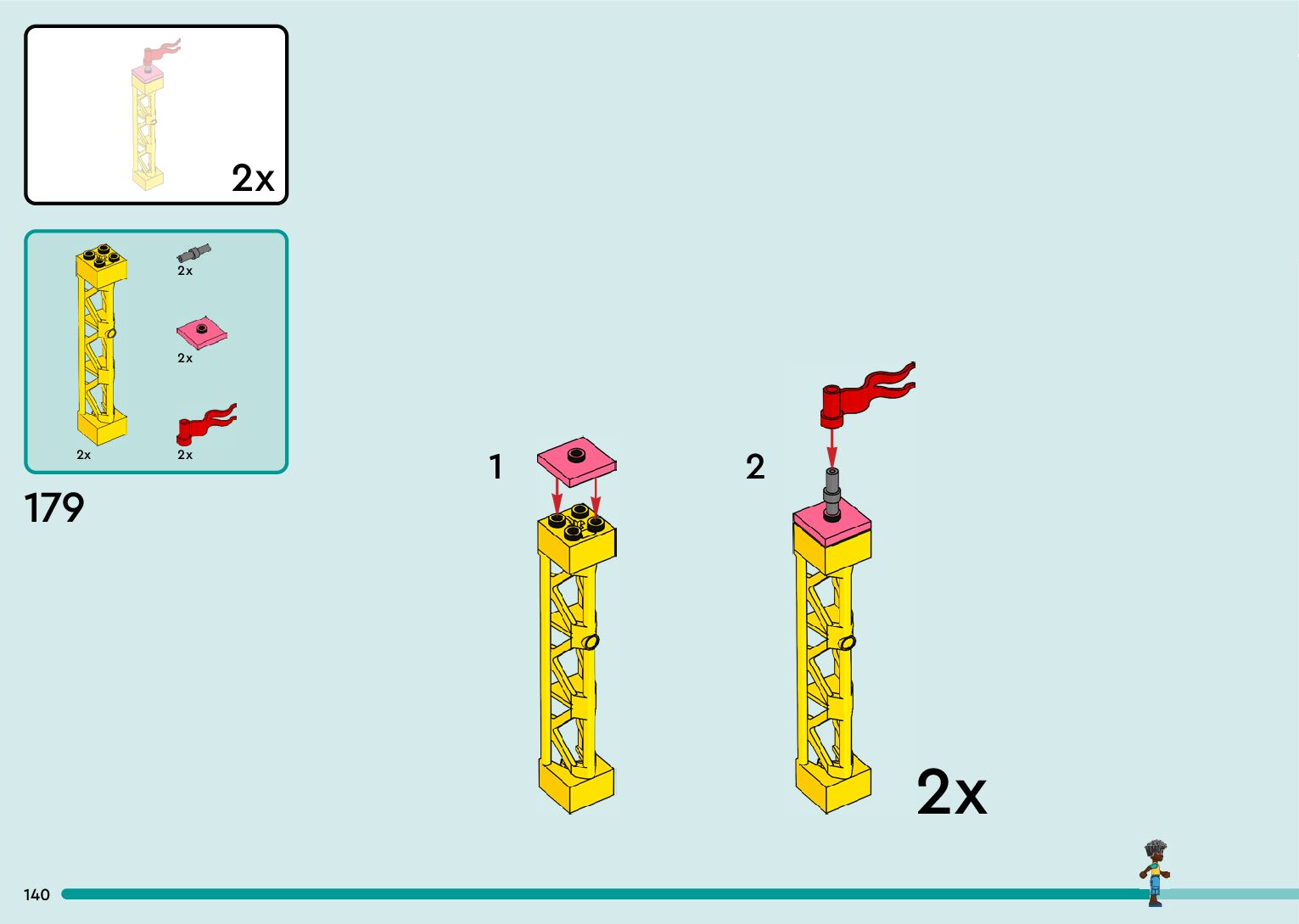 2x

2x
2x
2x
2x

179

1

2

2x

140