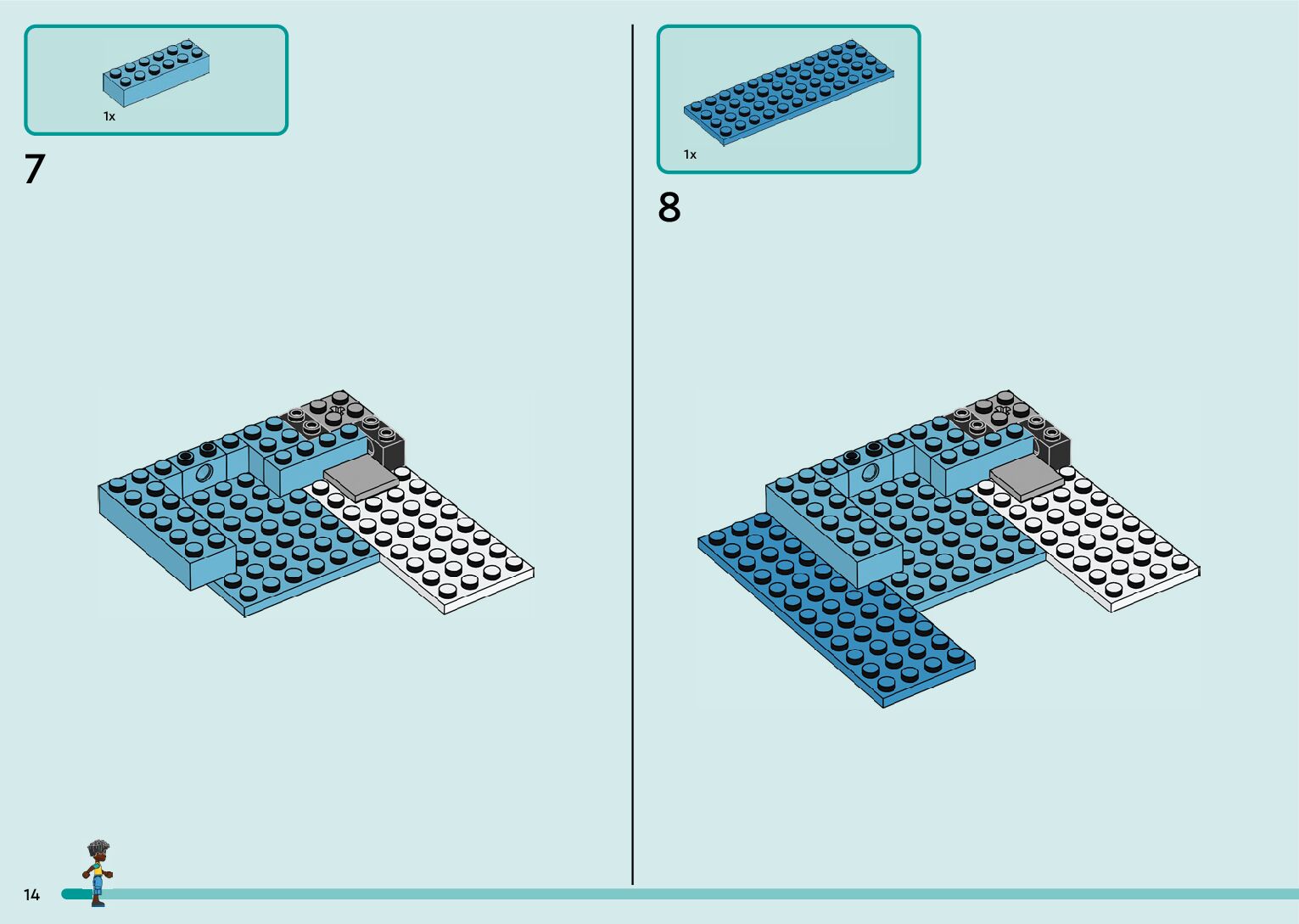 1x

7

1x

8

14