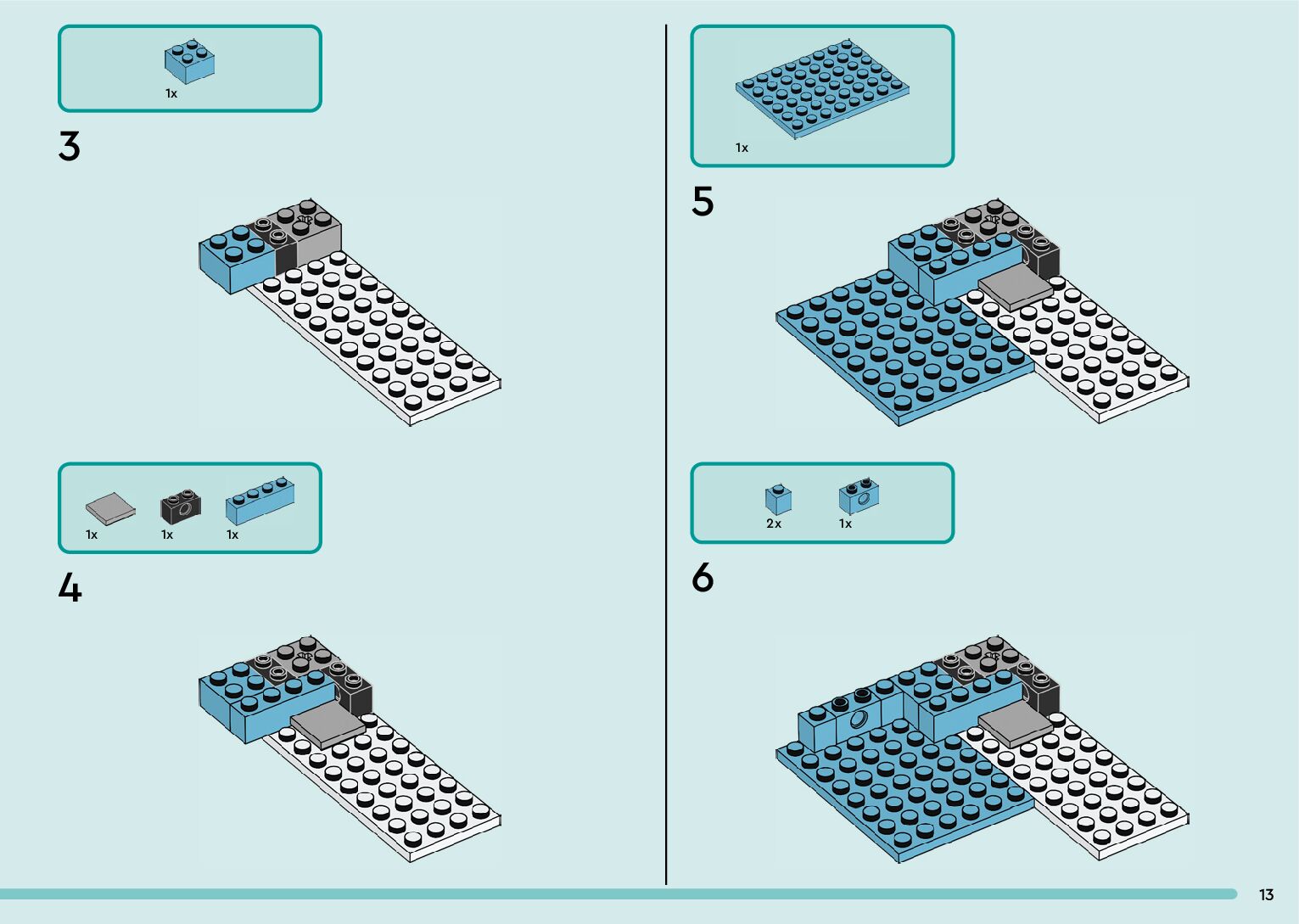 1x

3

1x 1x 1x

4

1x

5

2x 1x

6

13