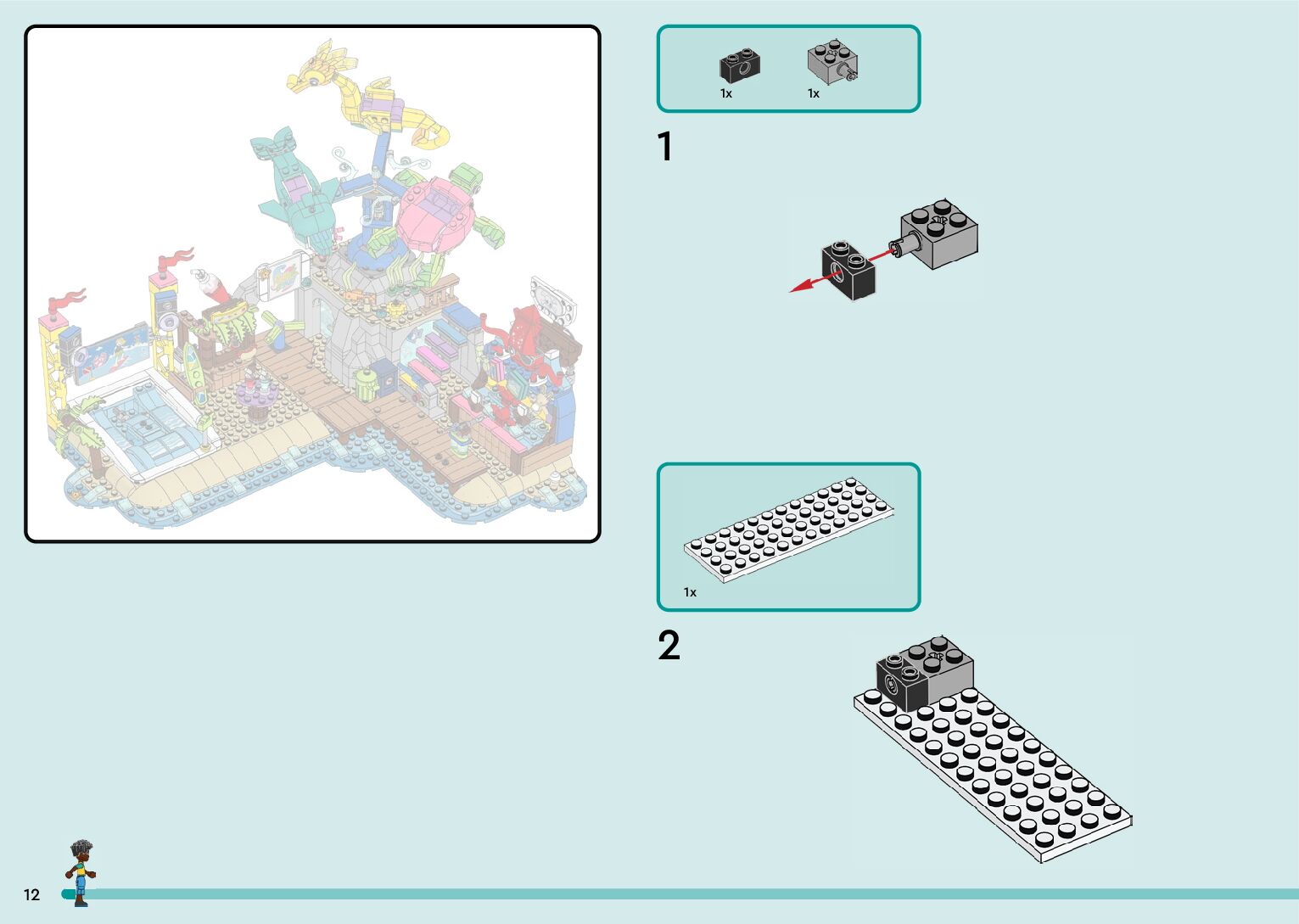 1x 1x

1

1x

2

12