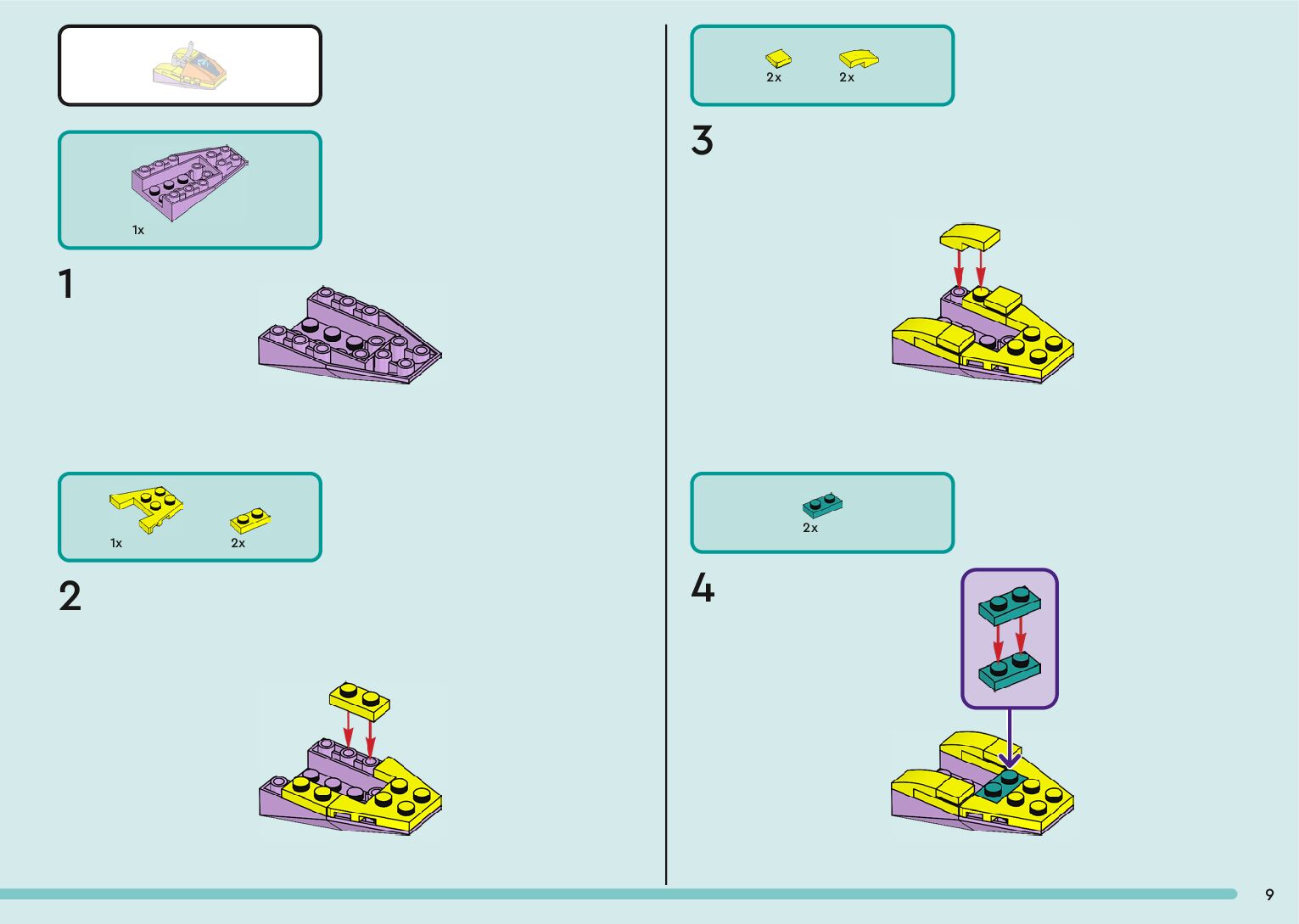 1x

1

1x

2x

2

2x

2x

3

2x

4

9