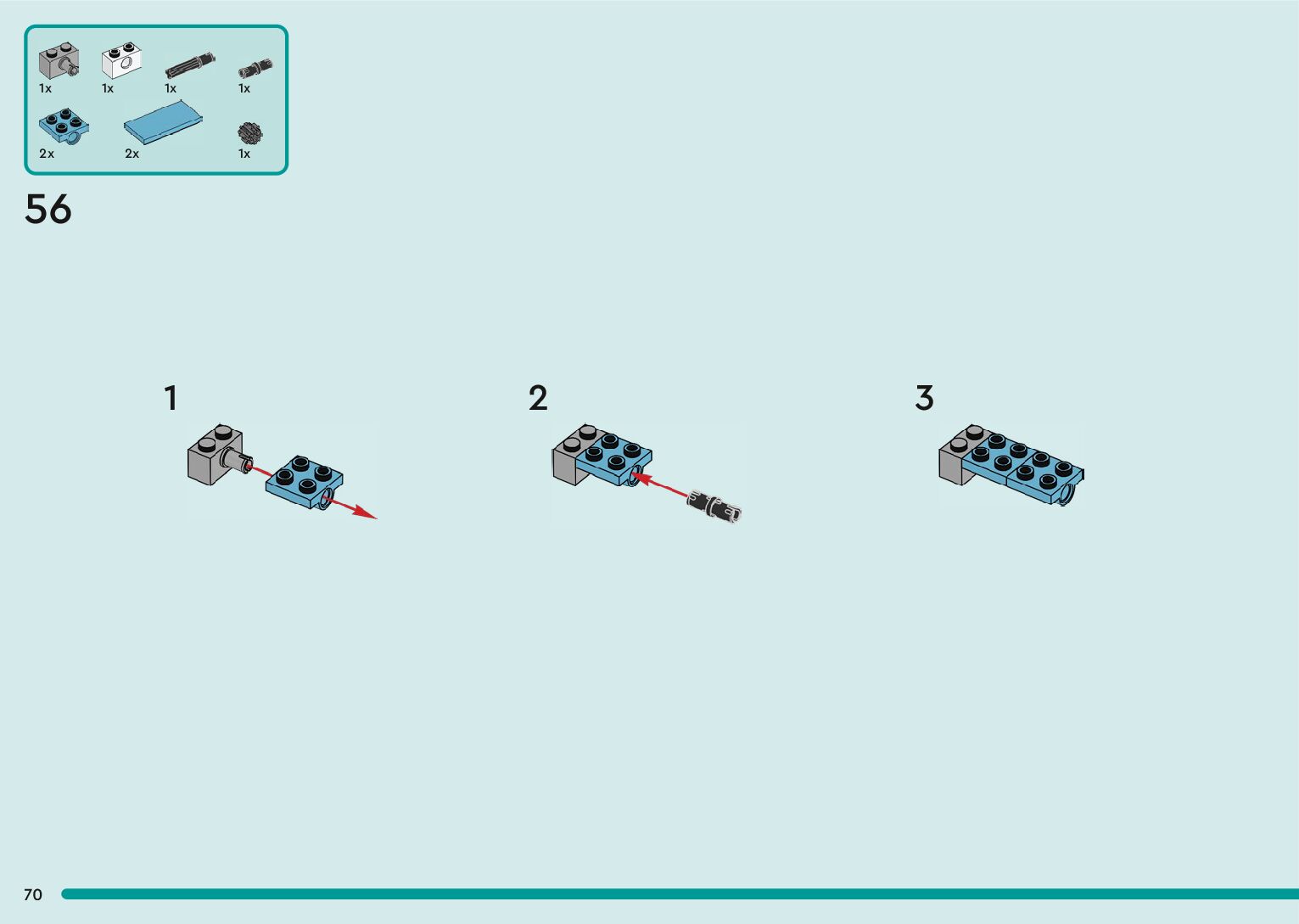 1x 1x 1x 1x

2x 2x 1x

56

1

2

3

70