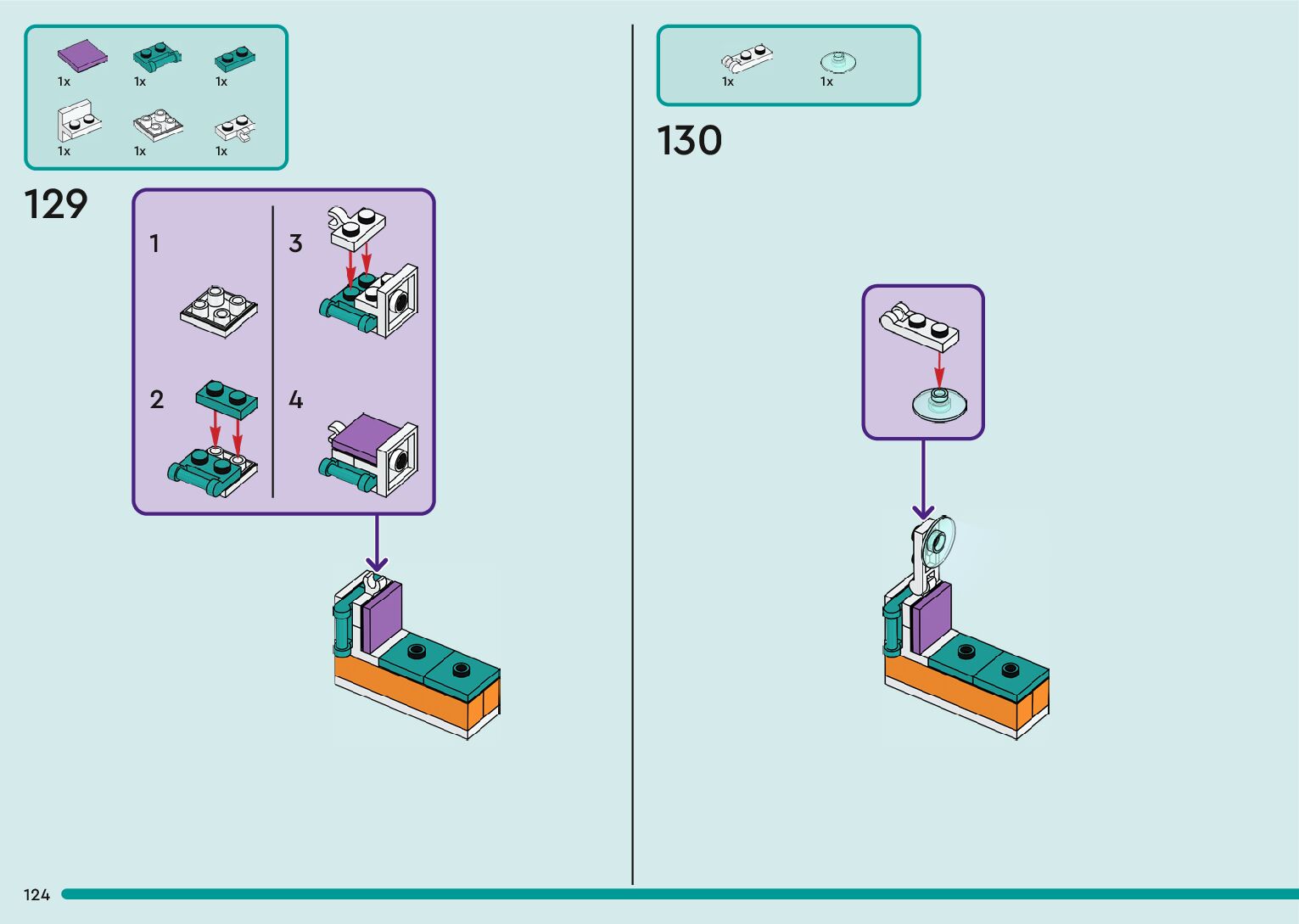 1x 1x 1x
1x 1x 1x

129

1

2

3

4

1x 1x

130

124