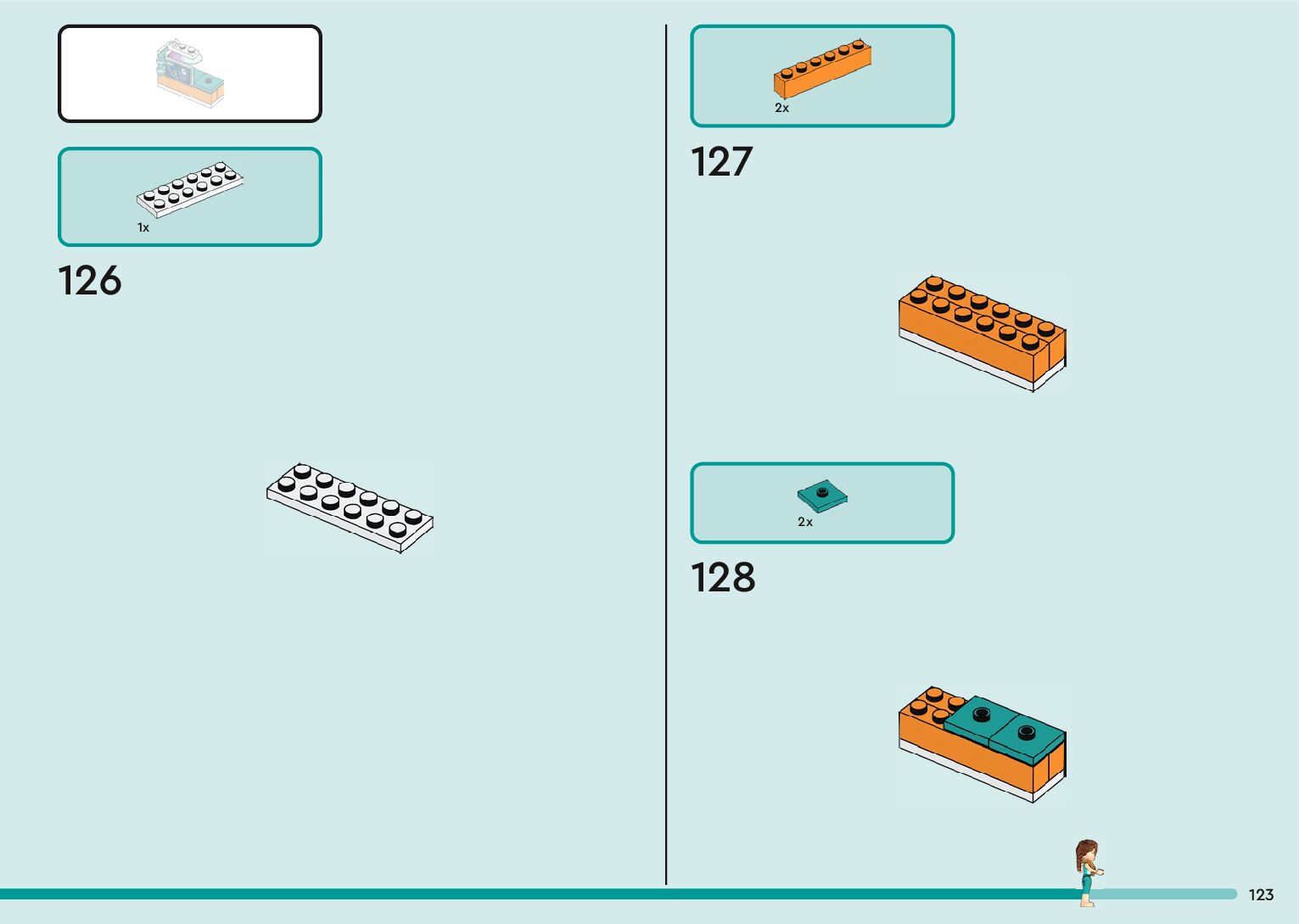 1x

126

2x

127

2x

128

123