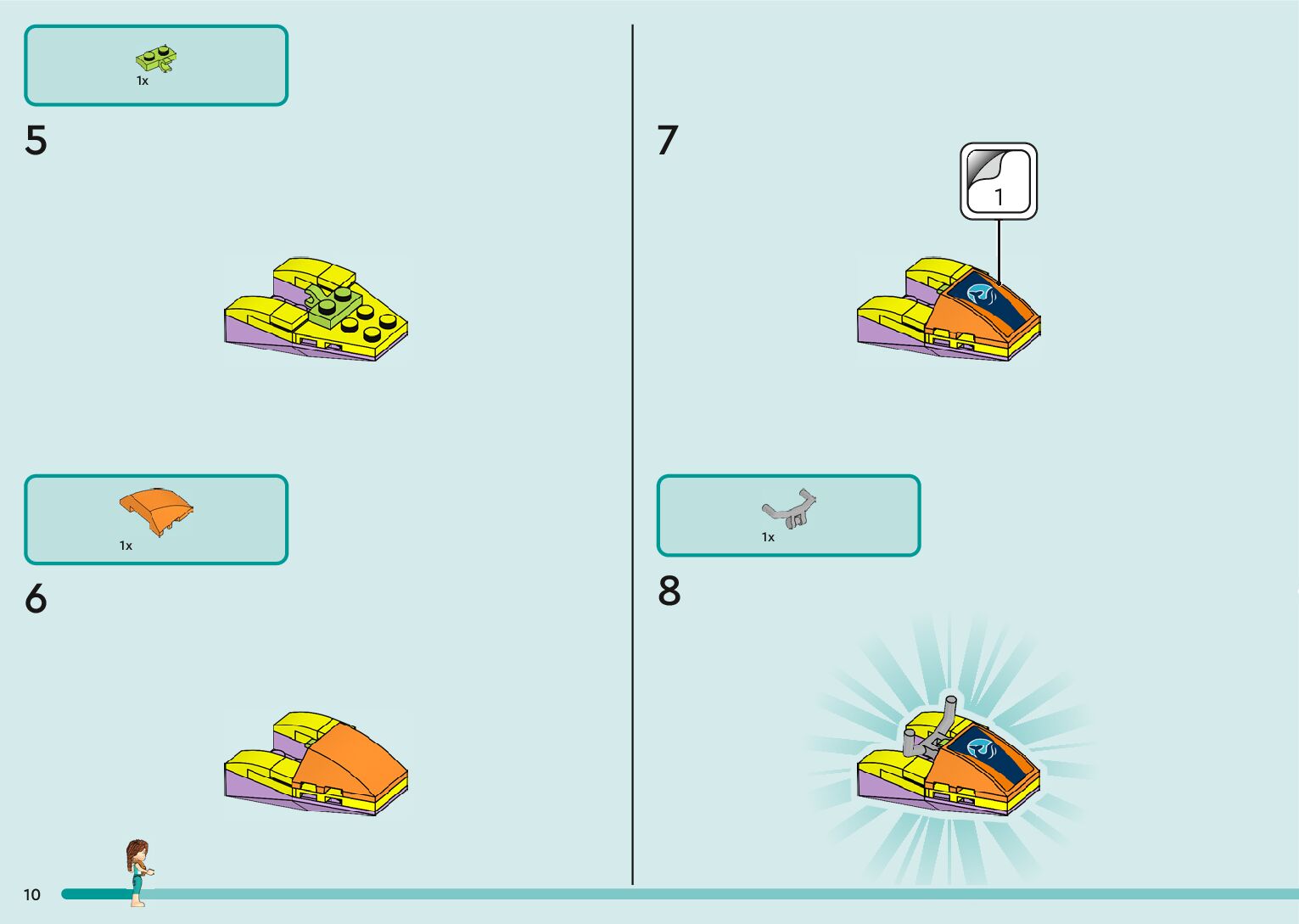 1x

5

1x

6

7

1

1x

8

10