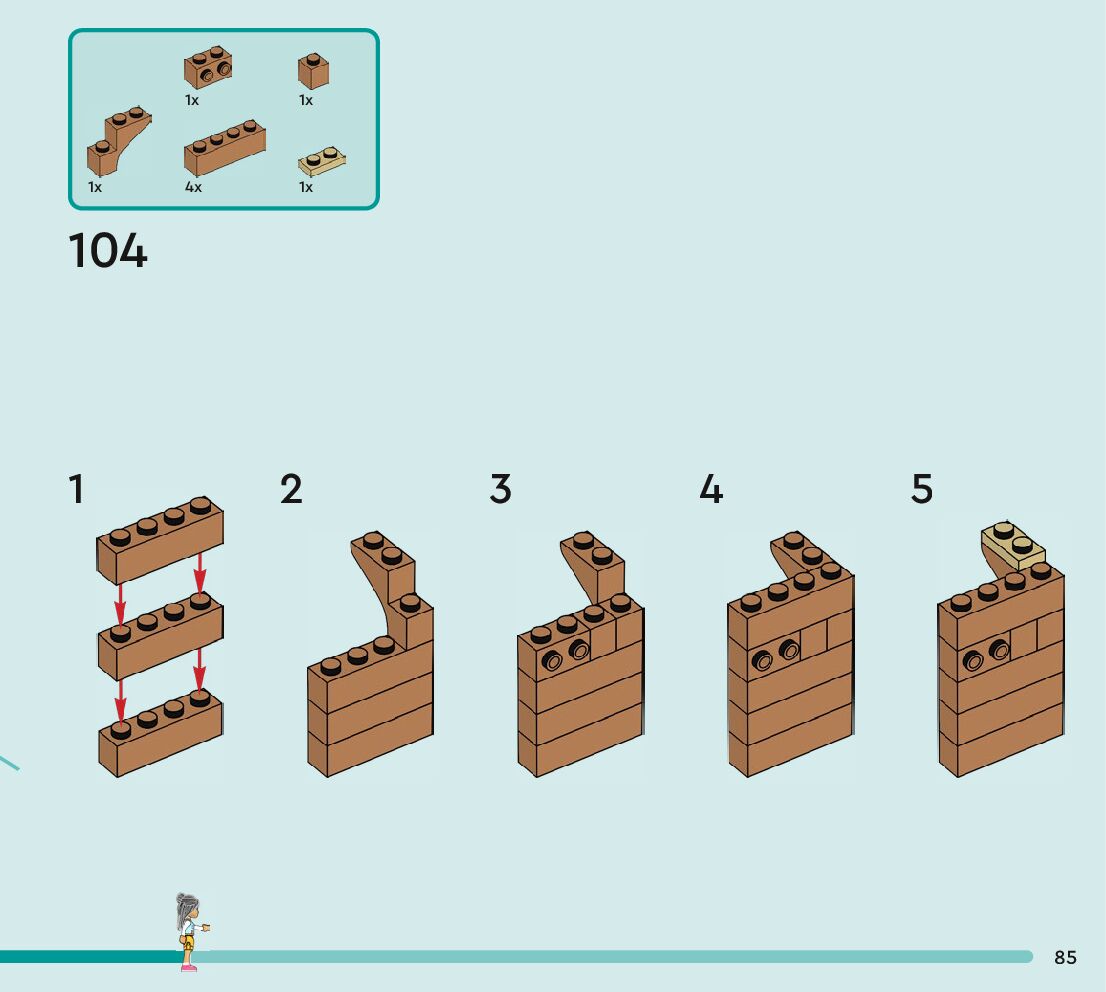 1x
1x
1x
4x
1x

104

1
2
3
4
5

85