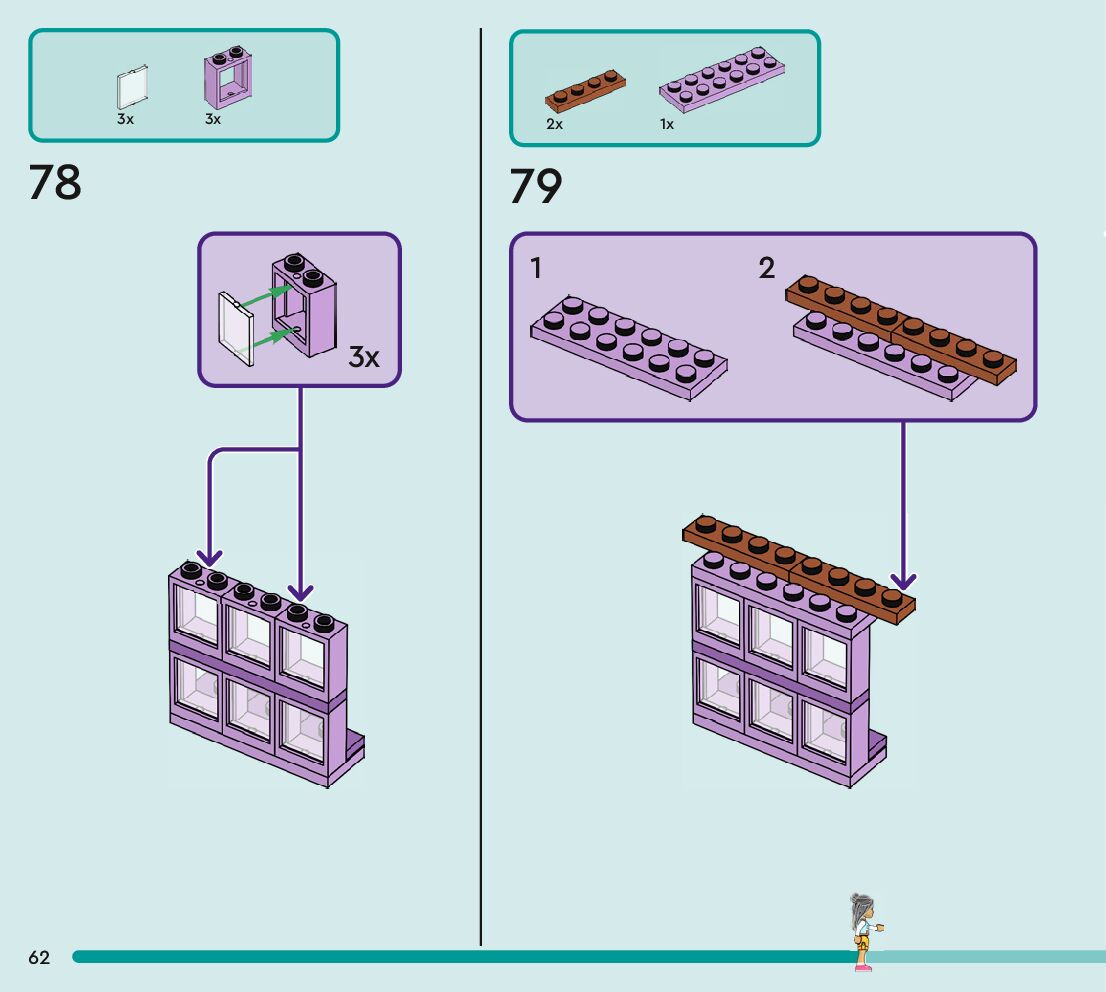 3x 3x

78

3x

2x 1x

79

1

2

62